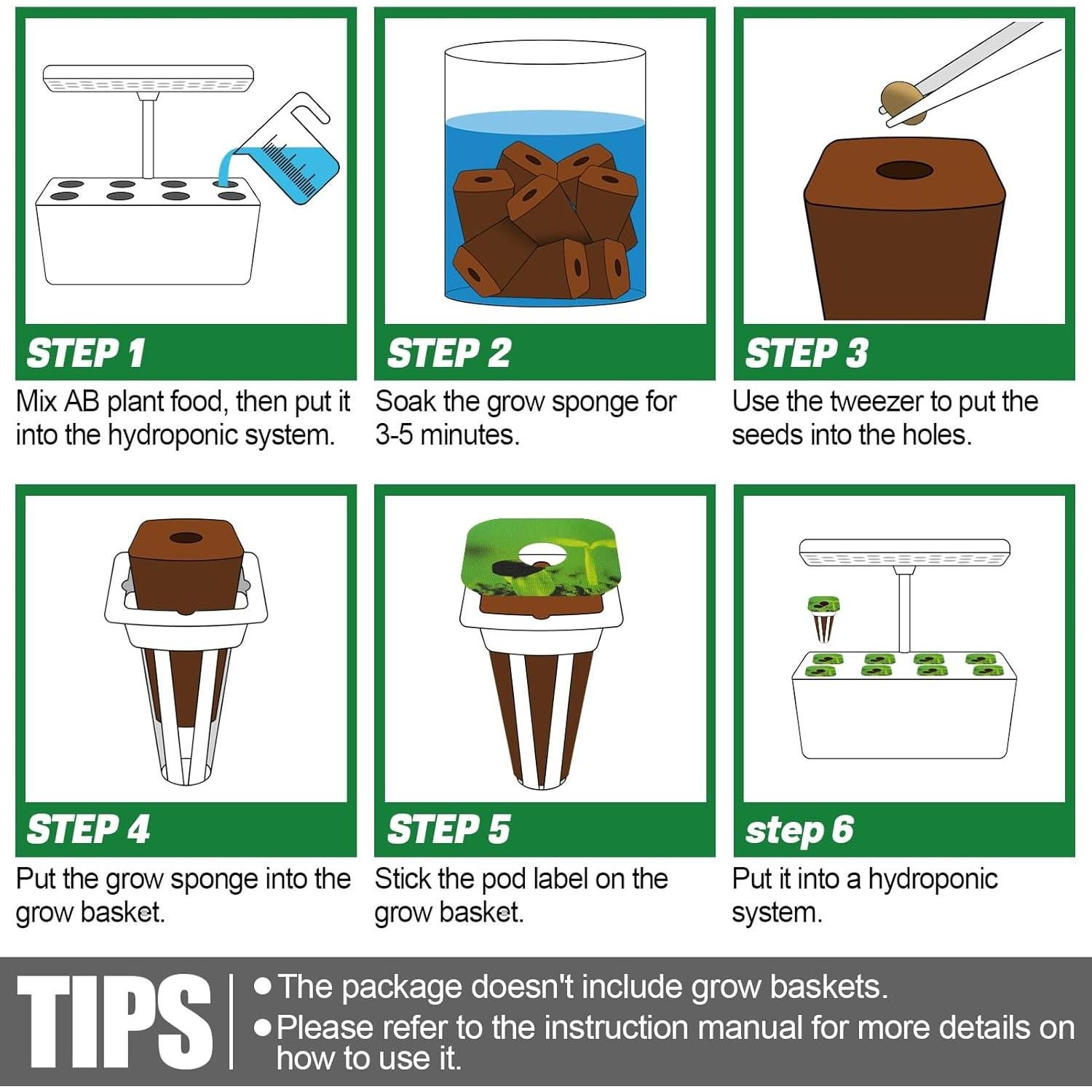 STEP 1
Mix AB plant food, then put it into the hydroponic system.

STEP 2
Soak the grow sponge for 3-5 minutes.

STEP 3
Use the tweezer to put the seeds into the holes.

STEP 4
Put the grow sponge into the grow basket.

STEP 5
Stick the pod label on the grow basket.

step 6
Put it into a hydroponic system.

TIPS
• The package doesn't include grow baskets.
• Please refer to the instruction manual for more details on how to use it.