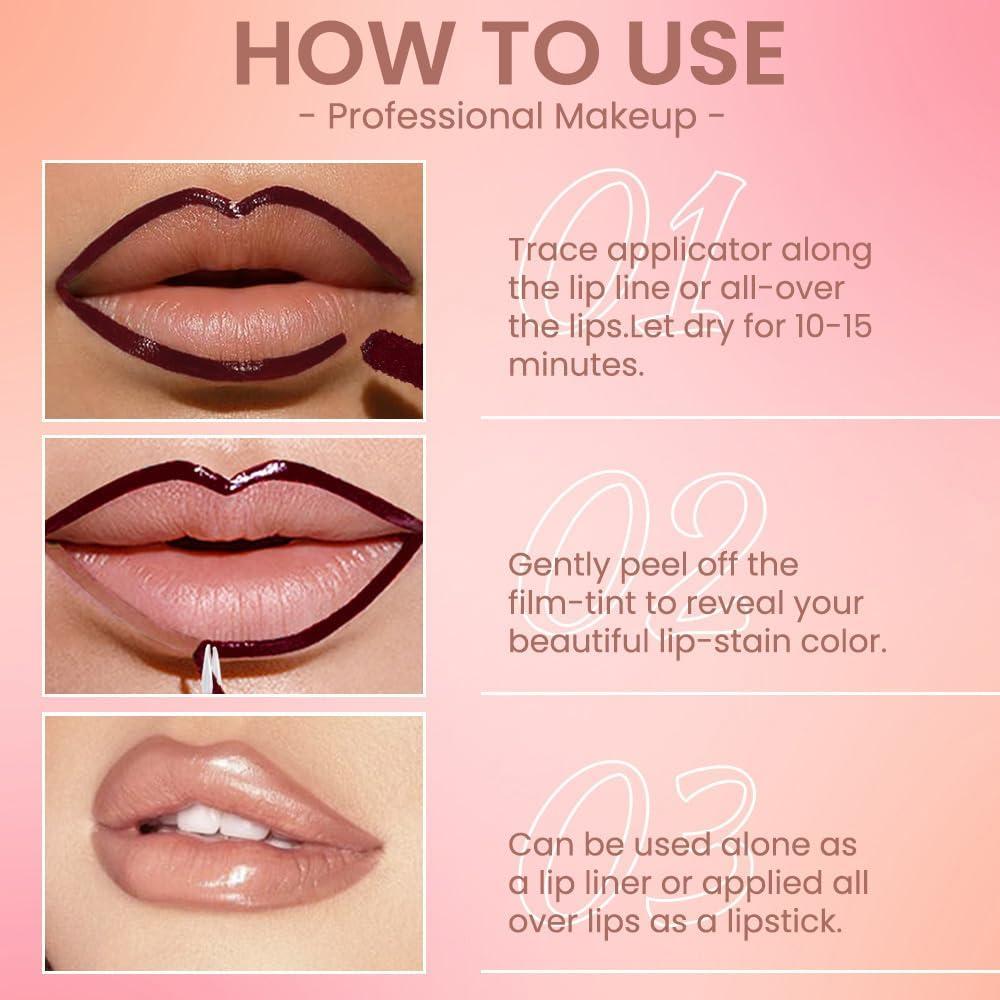 HOW TO USE

- Professional Makeup -

01

Trace applicator along the lip line or all-over the lips.Let dry for 10-15 minutes.

02

Gently peel off the film-tint to reveal your beautiful lip-stain color.

03

Can be used alone as a lip liner or applied all over lips as a lipstick.