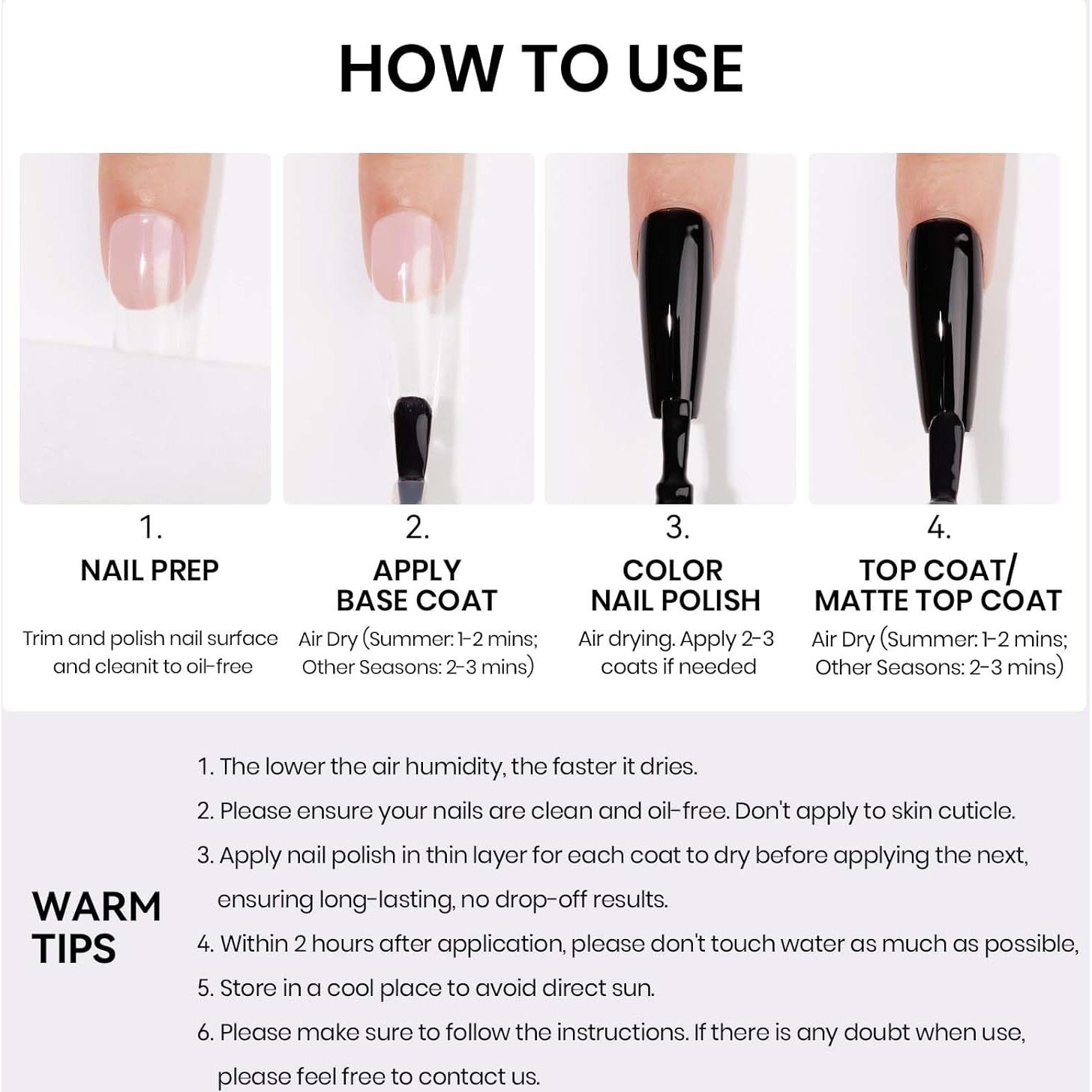 HOW TO USE

1.
NAIL PREP
Trim and polish nail surface and cleanit to oil-free

2.
APPLY BASE COAT
Air Dry (Summer: 1-2 mins; Other Seasons: 2-3 mins)

3.
COLOR NAIL POLISH
Air drying. Apply 2-3 coats if needed

4.
TOP COAT/ MATTE TOP COAT
Air Dry (Summer: 1-2 mins; Other Seasons: 2-3 mins)

WARM TIPS

1. The lower the air humidity, the faster it dries.
2. Please ensure your nails are clean and oil-free. Don't apply to skin cuticle.
3. Apply nail polish in thin layer for each coat to dry before applying the next, ensuring long-lasting, no drop-off results.
4. Within 2 hours after application, please don't touch water as much as possible,
5. Store in a cool place to avoid direct sun.
6. Please make sure to follow the instructions. If there is any doubt when use, please feel free to contact us.