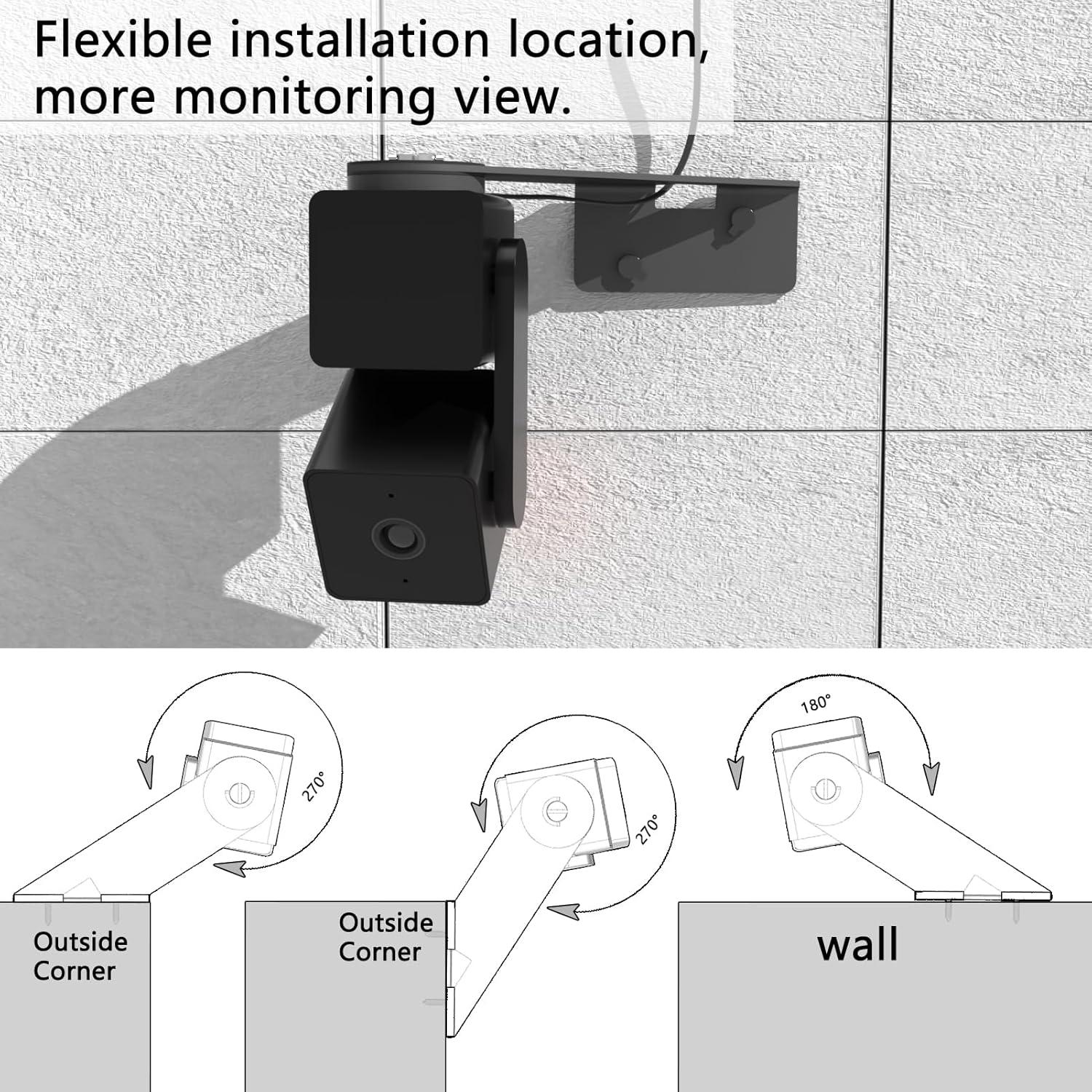 Flexible installation location, more monitoring view.

270°

Outside Corner

270°

Outside Corner

180°

wall