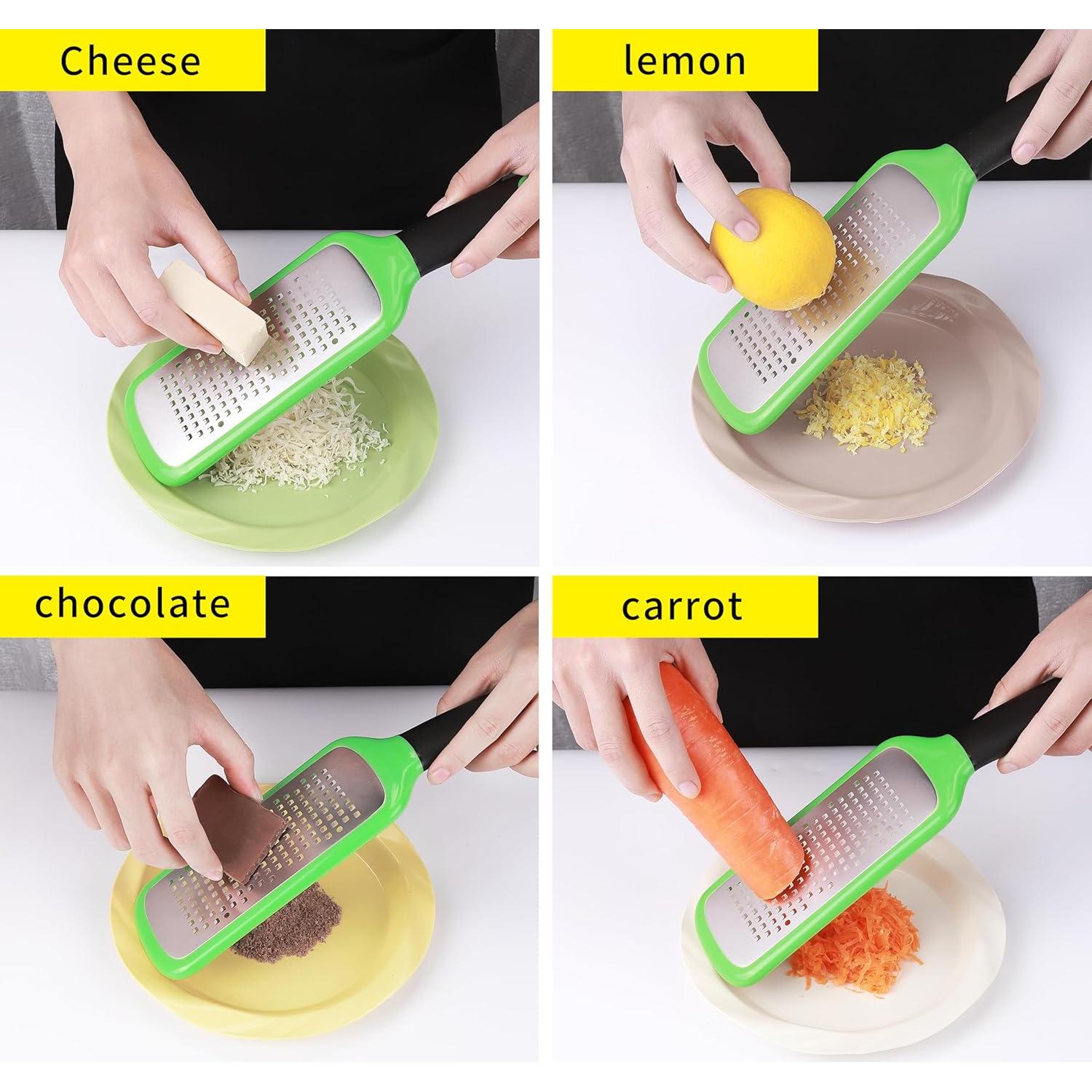 Cheese

lemon

chocolate

carrot