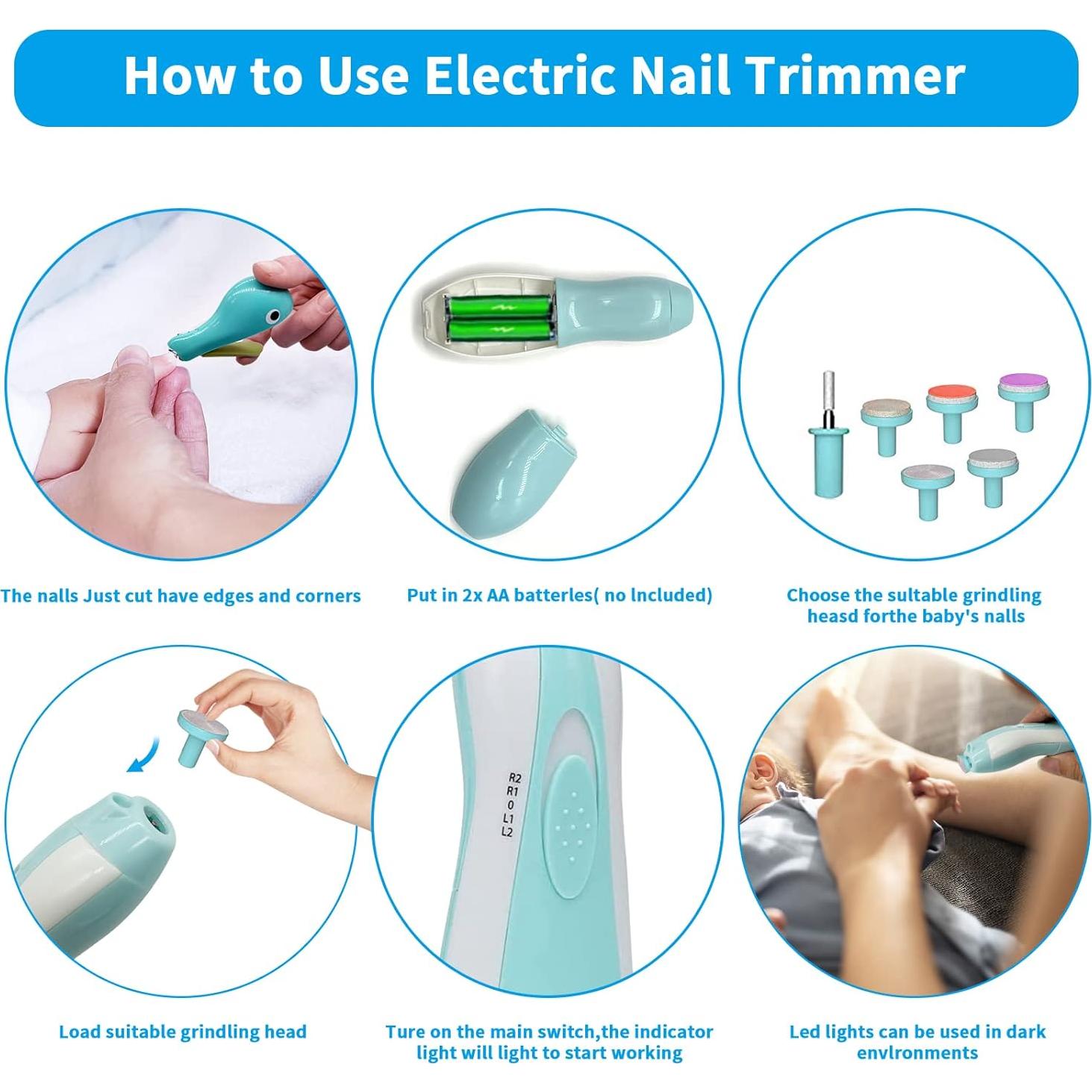 How to Use Electric Nail Trimmer

The nalls Just cut have edges and corners

Put in 2x AA batterles( no lncluded)

Choose the sultable grindling heasd forthe baby's nalls

R2
R1
0
L1
L2

Load suitable grindling head

Ture on the main switch,the indicator light will light to start working

Led lights can be used in dark envlronments