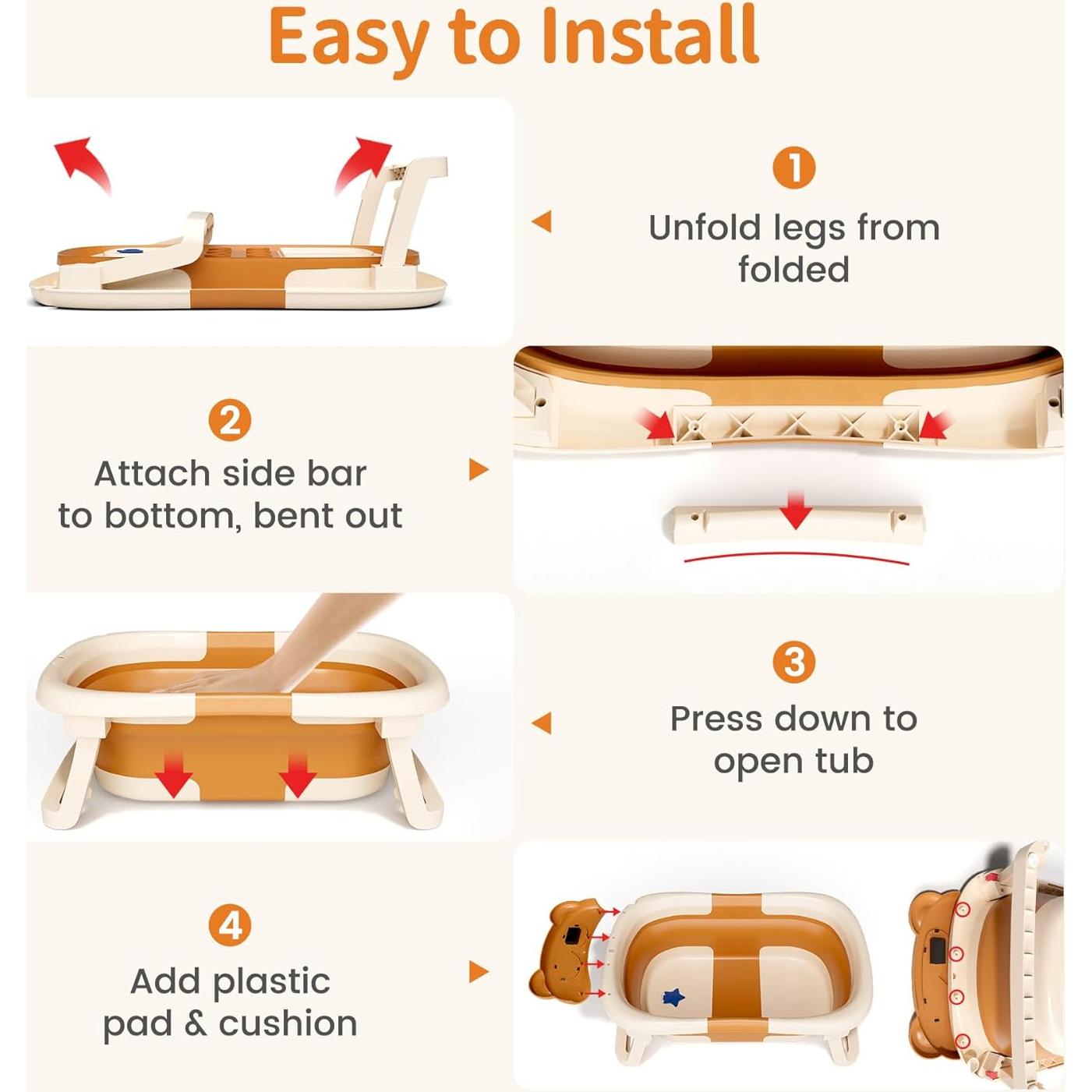 Easy to Install

1
Unfold legs from folded

2
Attach side bar to bottom, bent out

3
Press down to open tub

4
Add plastic pad & cushion