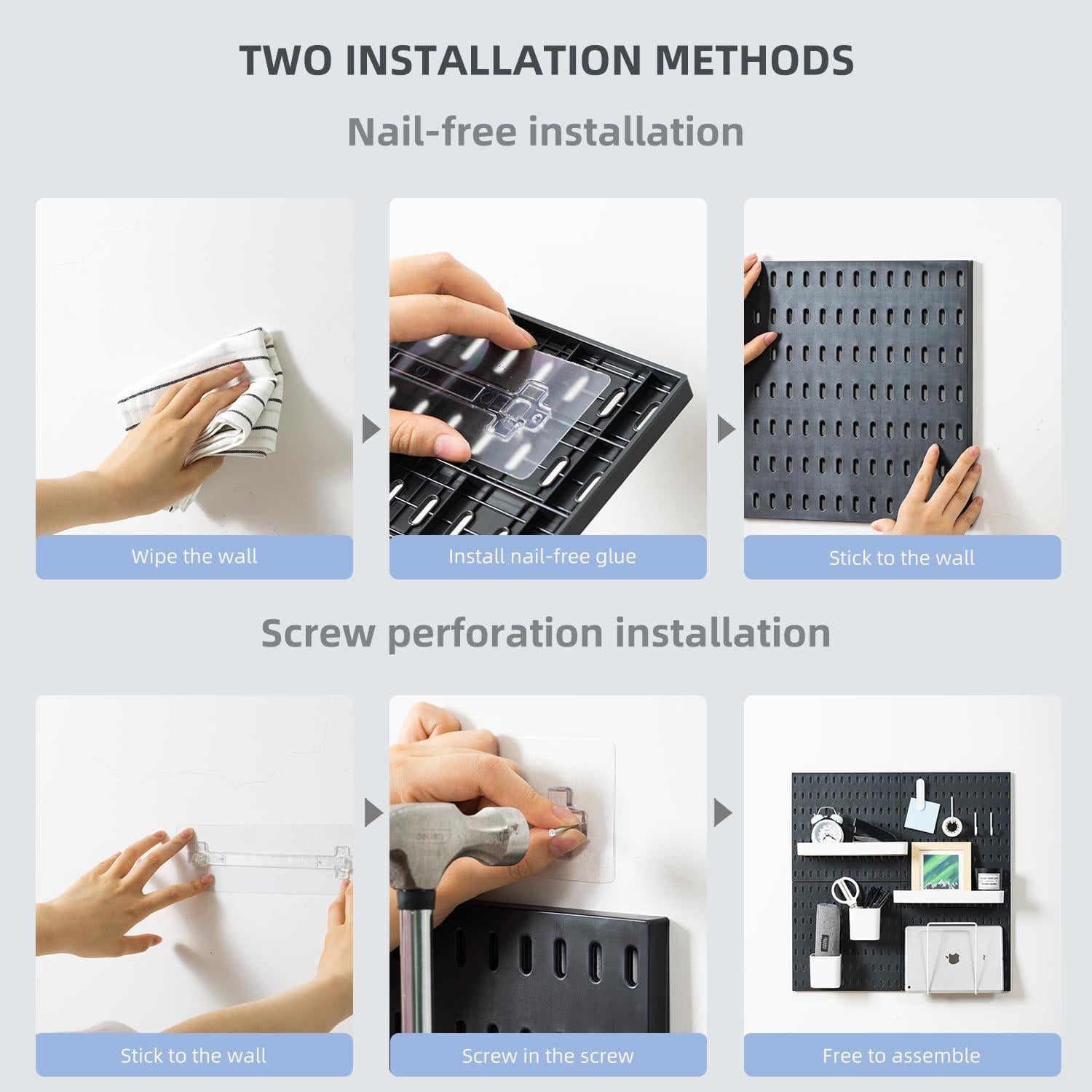 TWO INSTALLATION METHODS

Nail-free installation

Wipe the wall

Install nail-free glue

Stick to the wall

Screw perforation installation

Stick to the wall

Screw in the screw

Free to assemble