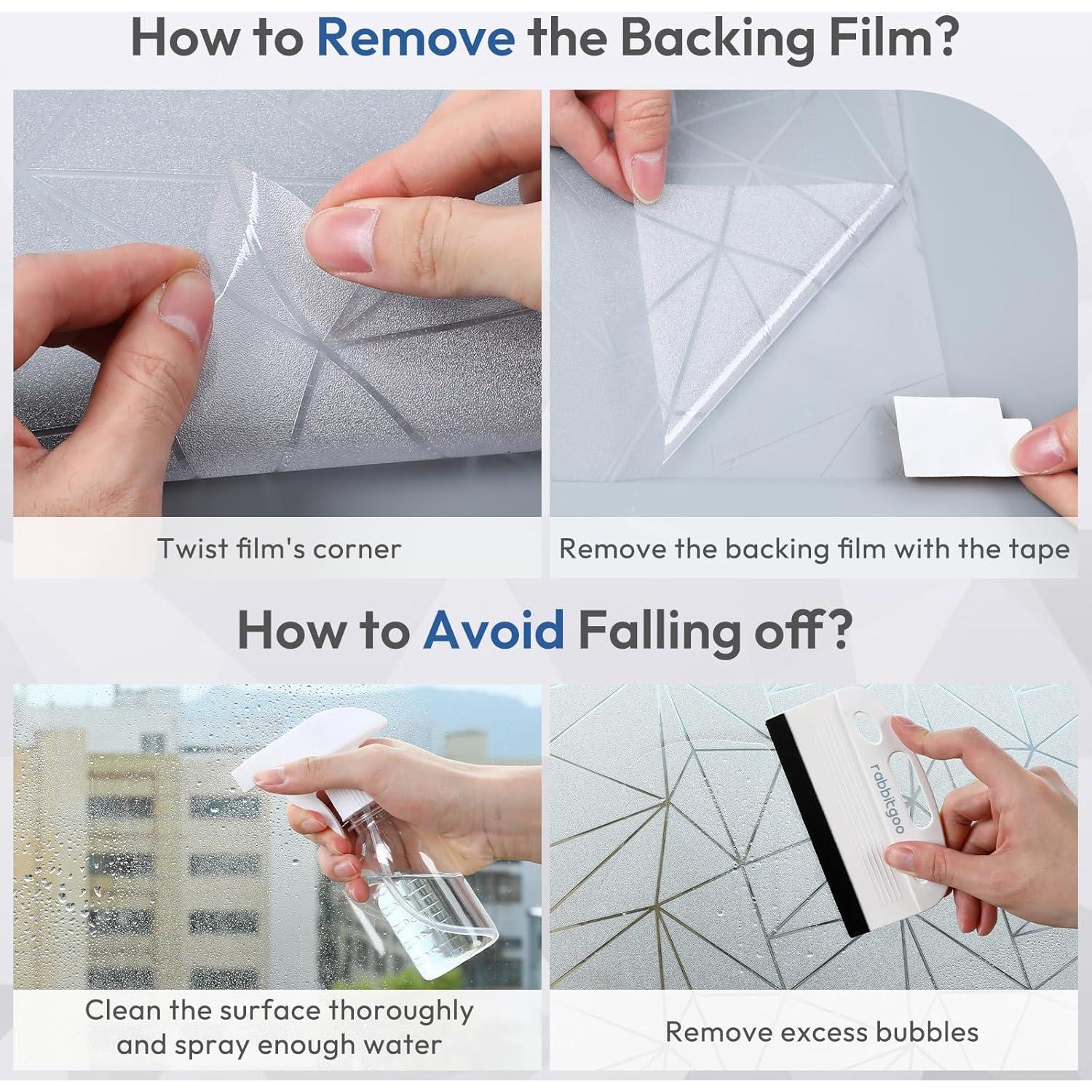 How to Remove the Backing Film?

Twist film's corner

Remove the backing film with the tape

How to Avoid Falling off?

rabbitgoo

Clean the surface thoroughly and spray enough water

Remove excess bubbles