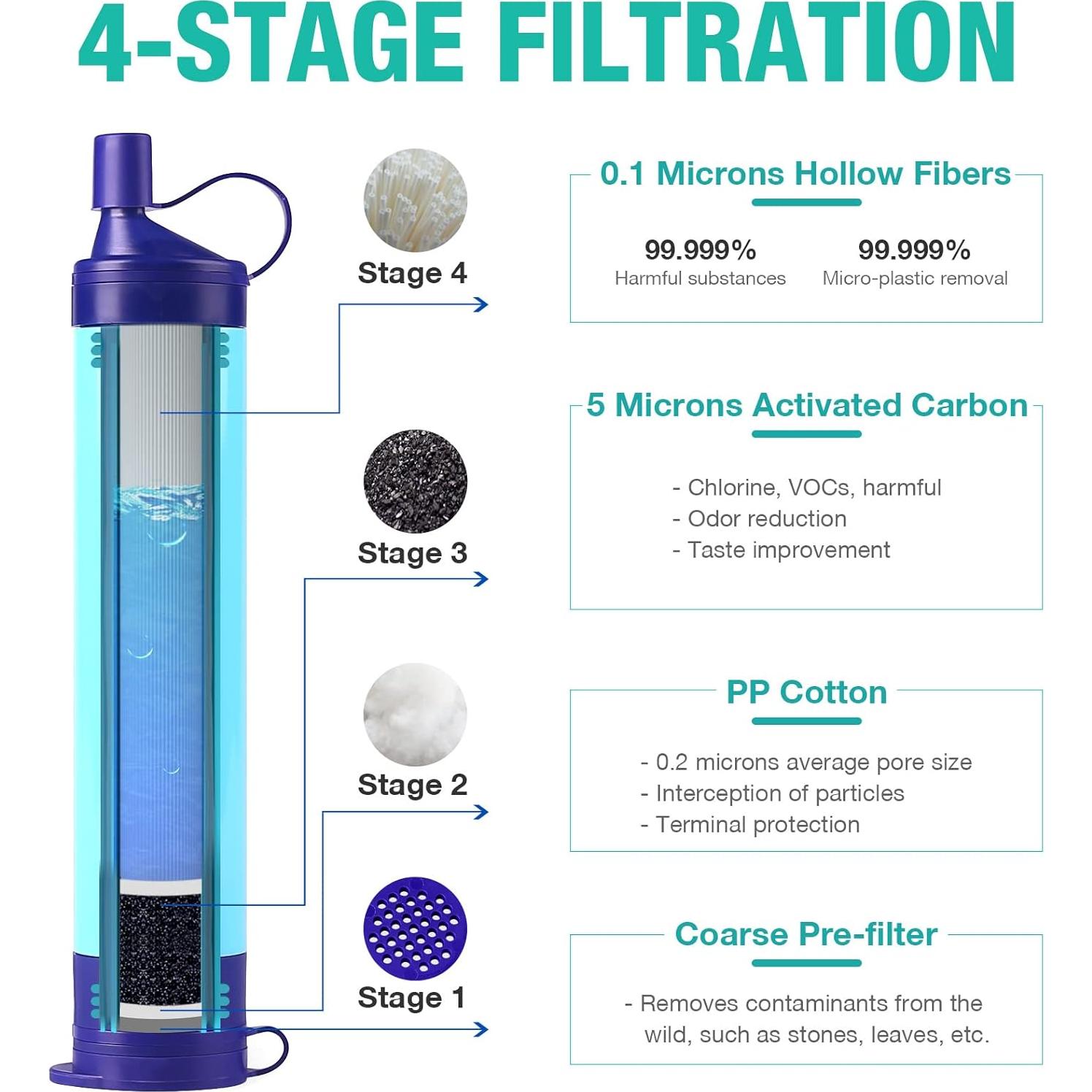 4-STAGE FILTRATION

Stage 4

0.1 Microns Hollow Fibers

99.999%
Harmful substances

99.999%
Micro-plastic removal

Stage 3

5 Microns Activated Carbon

- Chlorine, VOCs, harmful
- Odor reduction
- Taste improvement

Stage 2

PP Cotton

- 0.2 microns average pore size
- Interception of particles
- Terminal protection

Stage 1

Coarse Pre-filter

- Removes contaminants from the wild, such as stones, leaves, etc.