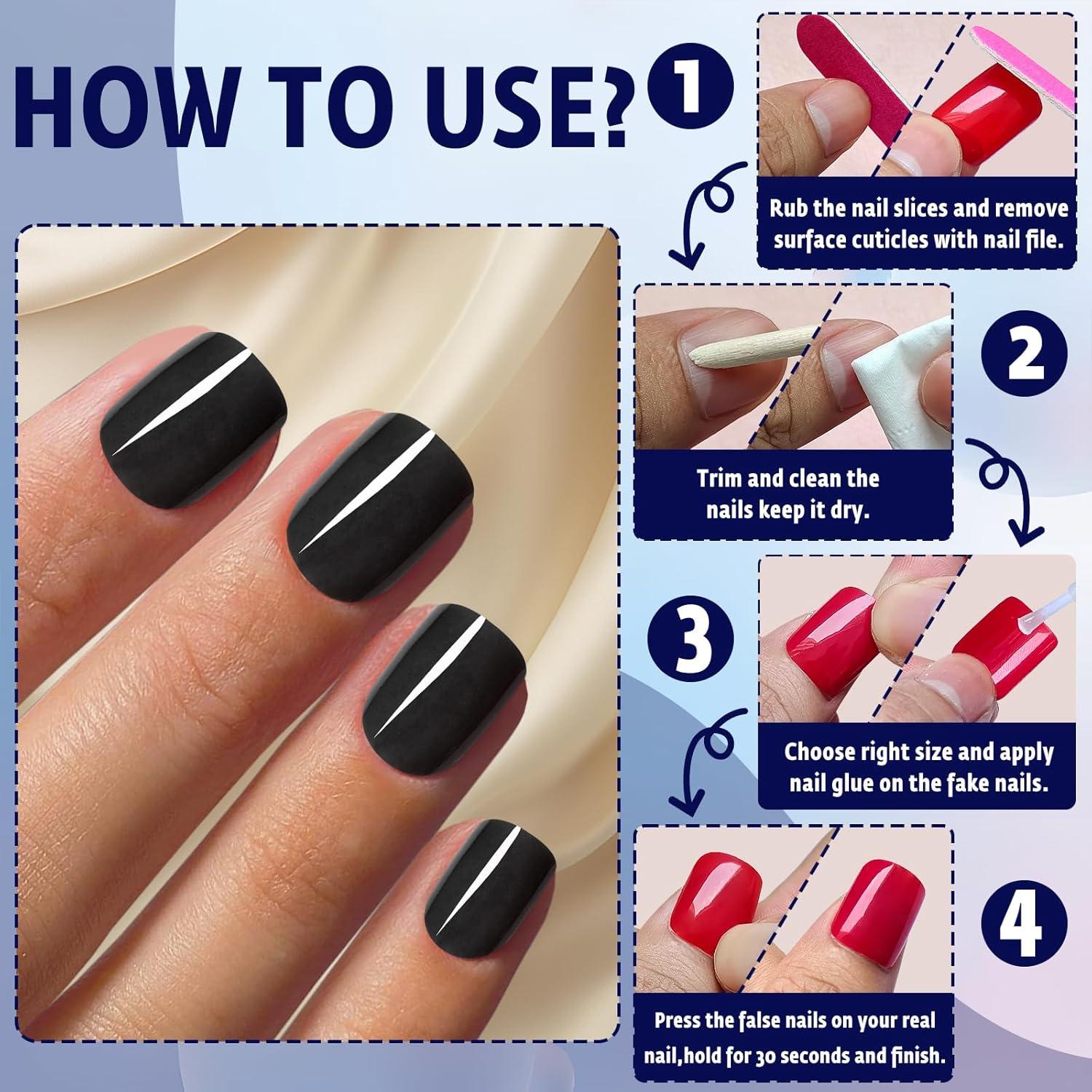 HOW TO USE?

1

Rub the nail slices and remove surface cuticles with nail file.

2

Trim and clean the nails keep it dry.

3

Choose right size and apply nail glue on the fake nails.

4

Press the false nails on your real nail,hold for 30 seconds and finish.