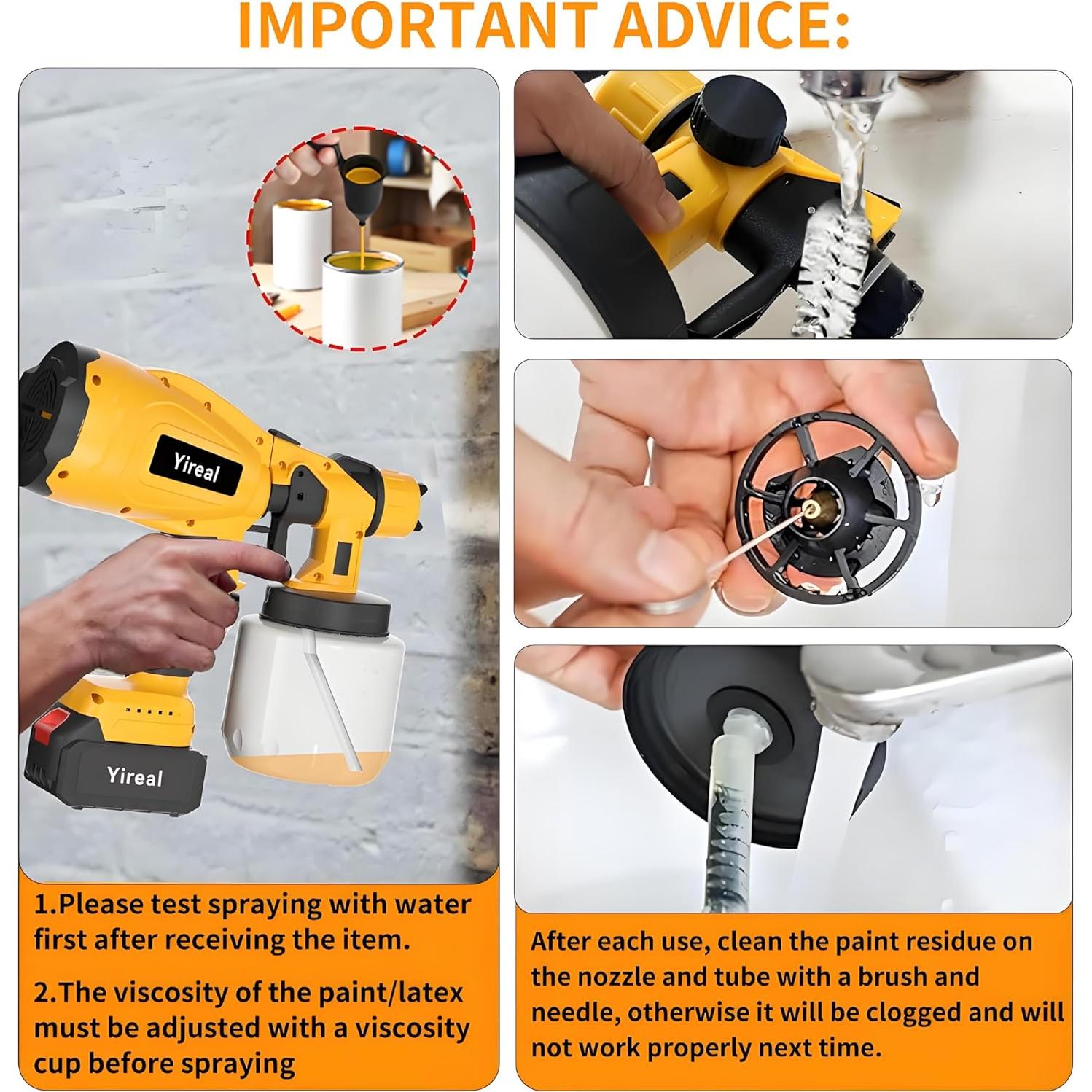 IMPORTANT ADVICE:

Yireal

Yireal

1.Please test spraying with water first after receiving the item.

2.The viscosity of the paint/latex must be adjusted with a viscosity cup before spraying

After each use, clean the paint residue on the nozzle and tube with a brush and needle, otherwise it will be clogged and will not work properly next time.