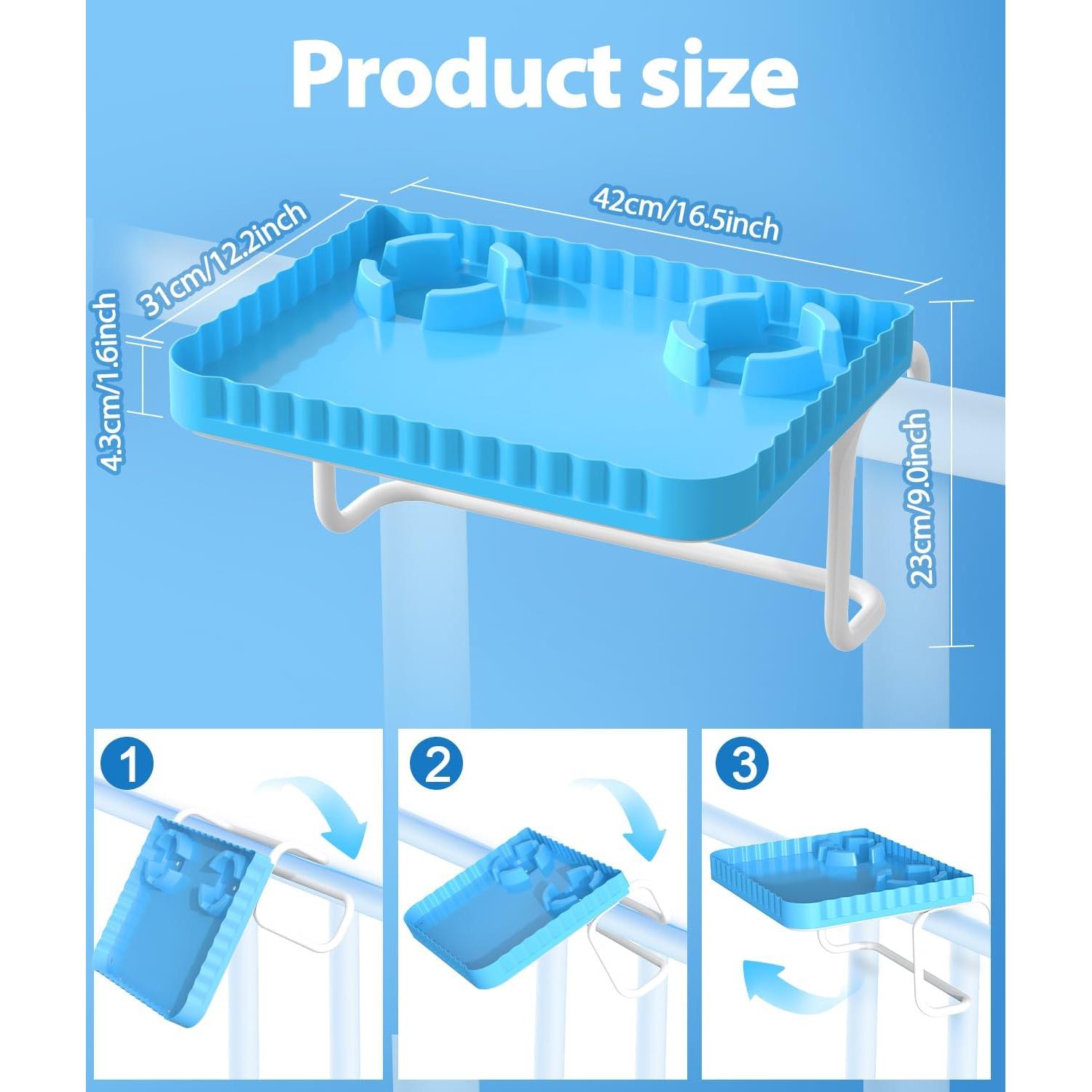 Product size

42cm/16.5inch

31cm/12.2inch

4.3cm/1.6inch

23cm/9.0inch

1

2

3