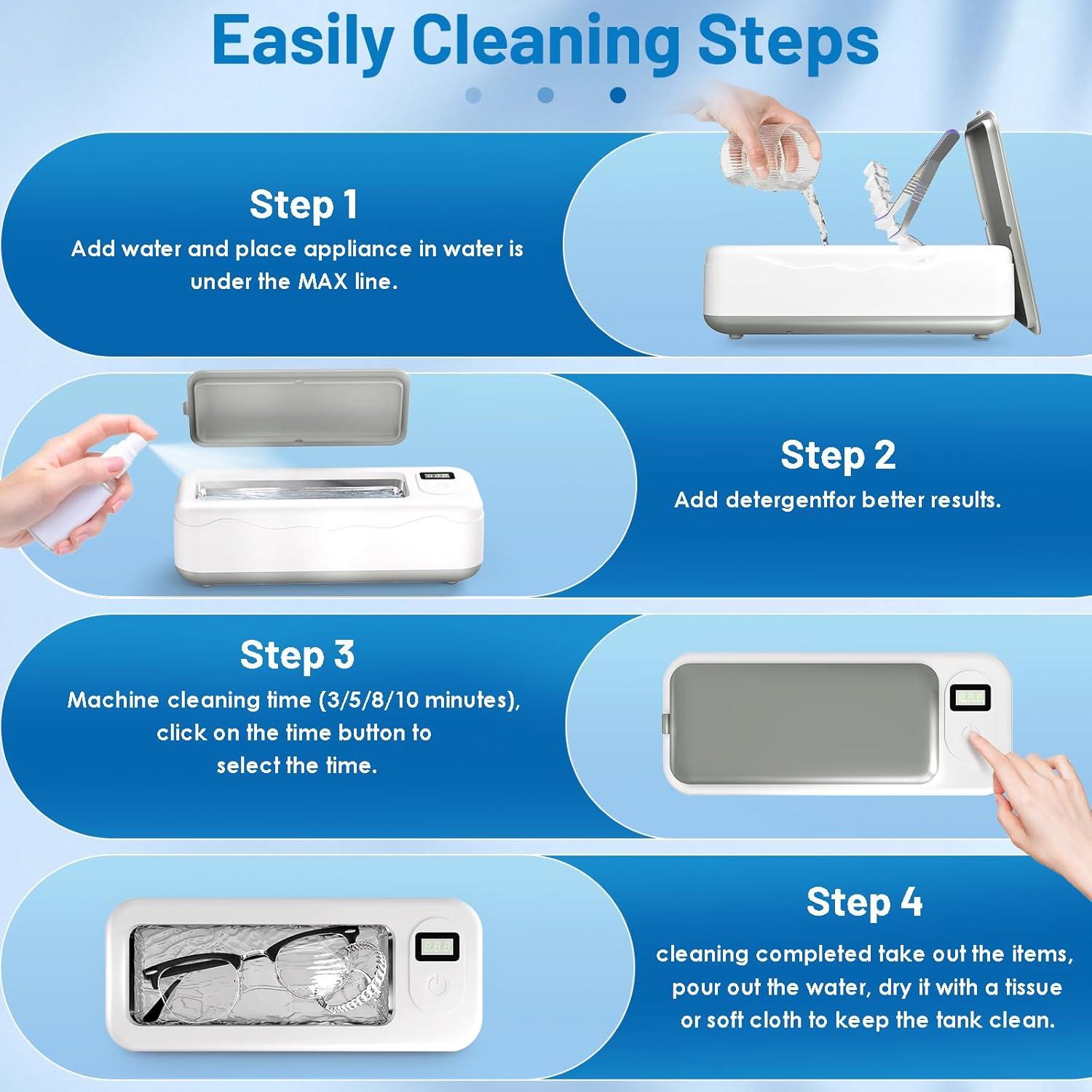 Easily Cleaning Steps

Step 1
Add water and place appliance in water is under the MAX line.

Step 2
Add detergentfor better results.

Step 3
Machine cleaning time (3/5/8/10 minutes), click on the time button to select the time.

Step 4
cleaning completed take out the items, pour out the water, dry it with a tissue or soft cloth to keep the tank clean.