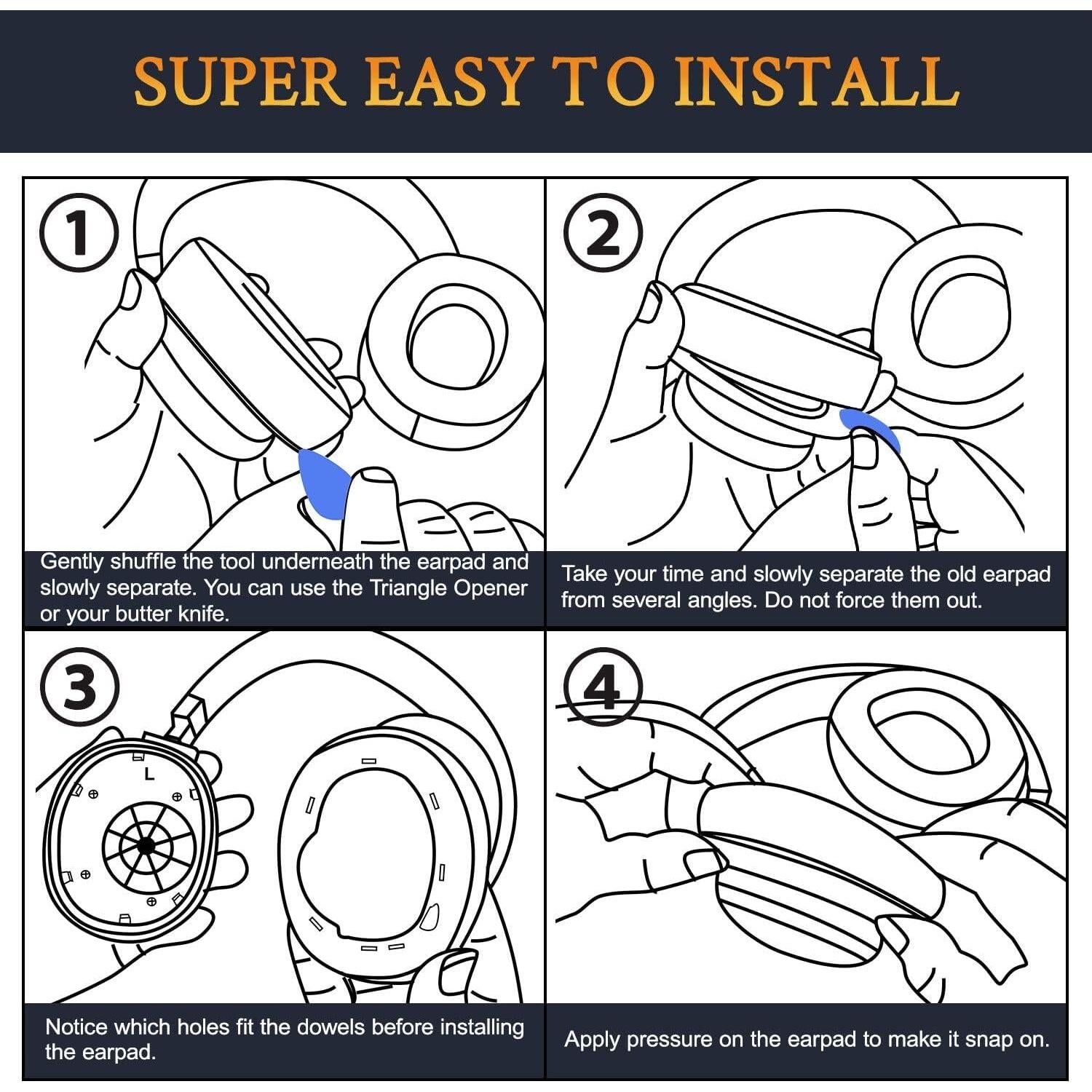 SUPER EASY TO INSTALL

1

Gently shuffle the tool underneath the earpad and slowly separate. You can use the Triangle Opener or your butter knife.

2

Take your time and slowly separate the old earpad from several angles. Do not force them out.

3

L

Notice which holes fit the dowels before installing the earpad.

4

Apply pressure on the earpad to make it snap on.