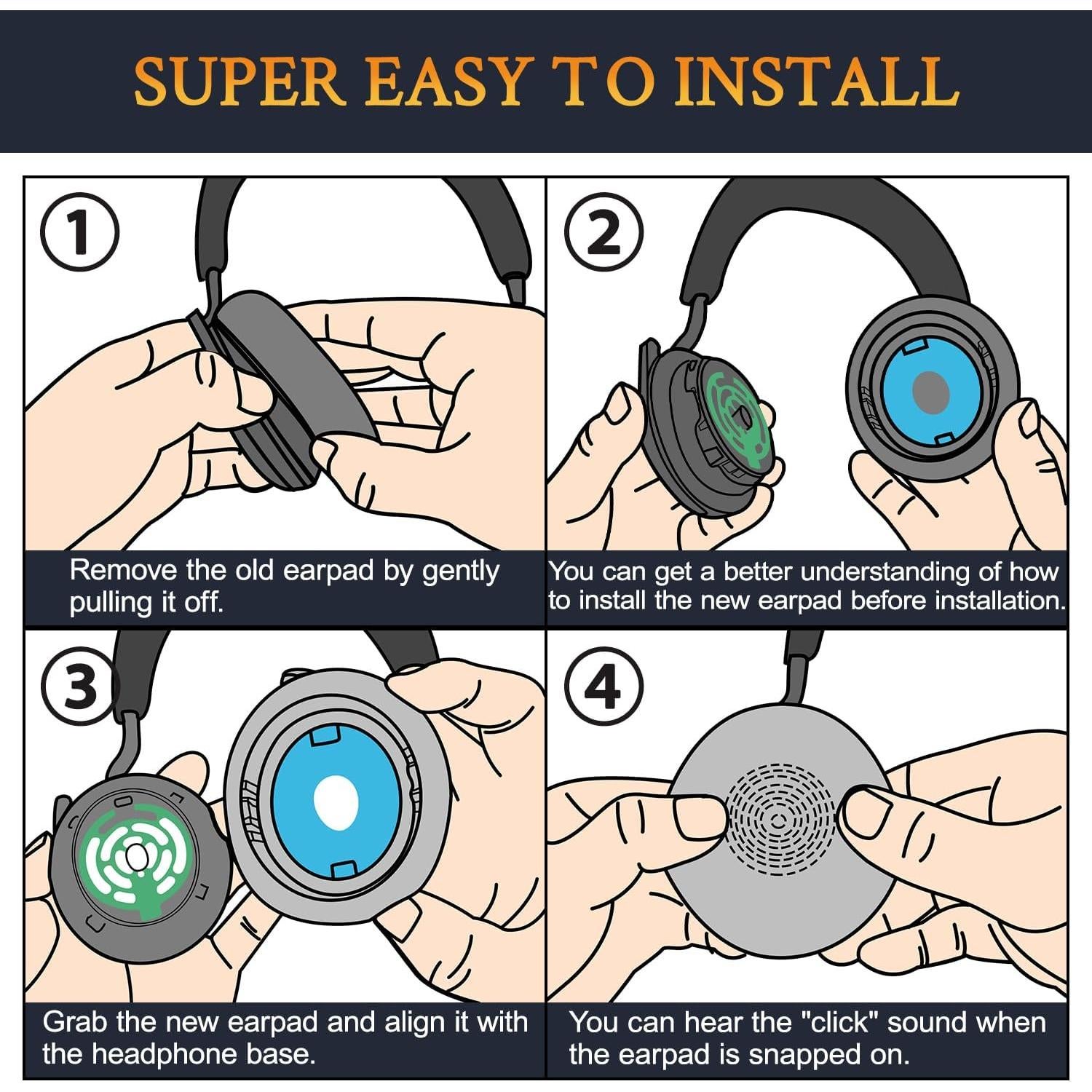 SUPER EASY TO INSTALL

1

Remove the old earpad by gently pulling it off.

2

You can get a better understanding of how to install the new earpad before installation.

3

Grab the new earpad and align it with the headphone base.

4

You can hear the "click" sound when the earpad is snapped on.