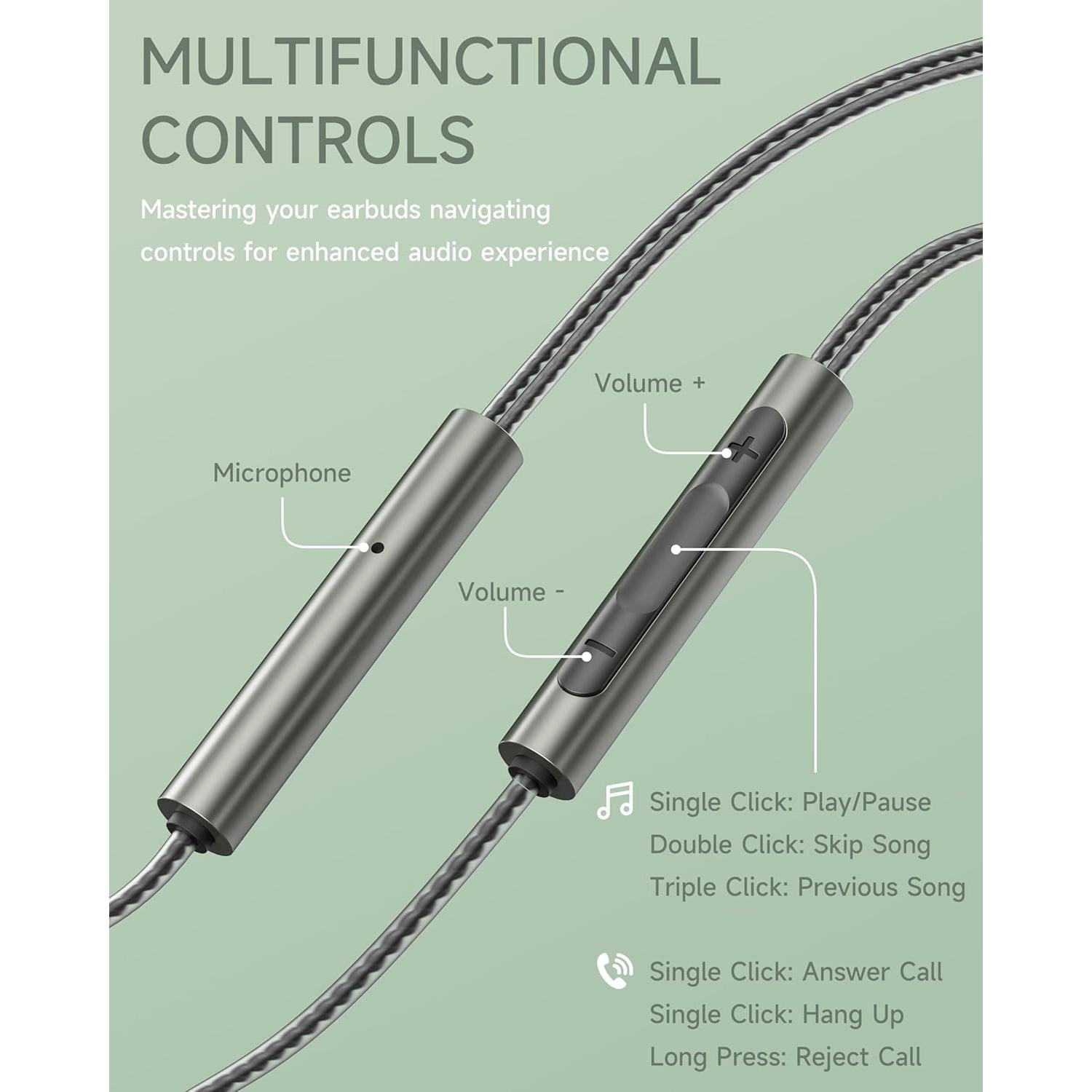 MULTIFUNCTIONAL CONTROLS

Mastering your earbuds navigating controls for enhanced audio experience

Volume +

Microphone

Volume -

Single Click: Play/Pause
Double Click: Skip Song
Triple Click: Previous Song

Single Click: Answer Call
Single Click: Hang Up
Long Press: Reject Call