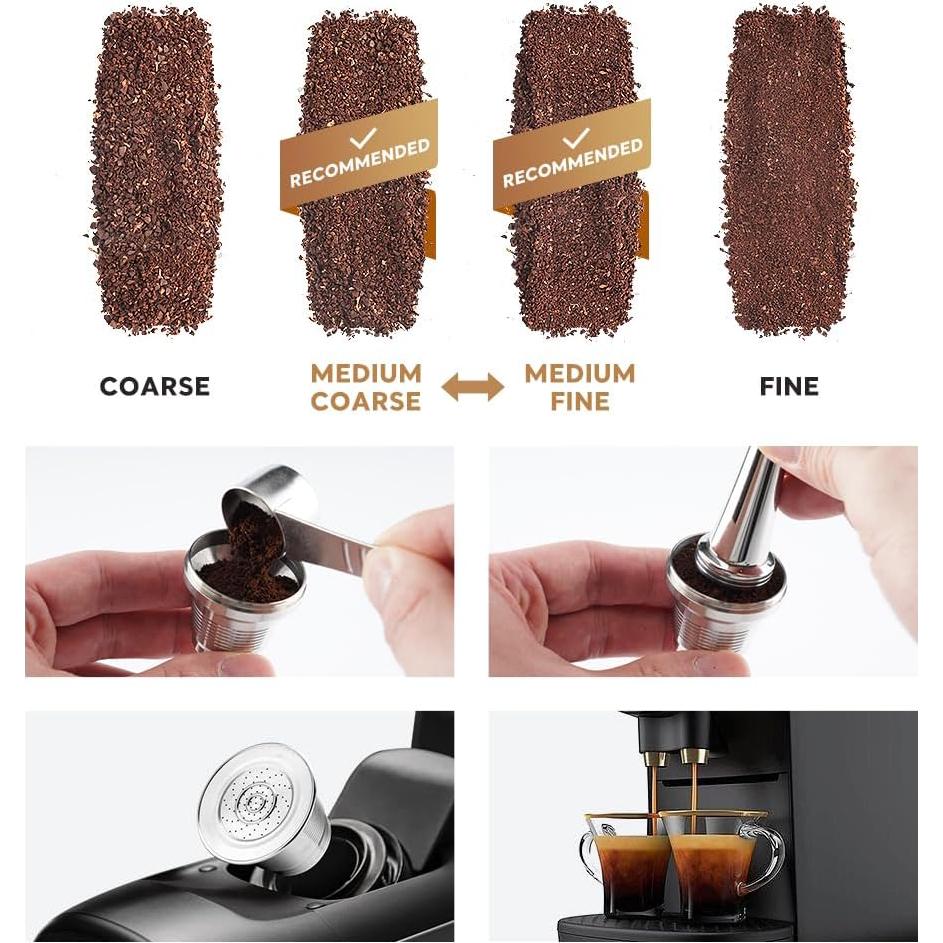 RECOMMENDED

RECOMMENDED

COARSE

MEDIUM COARSE

MEDIUM FINE

FINE