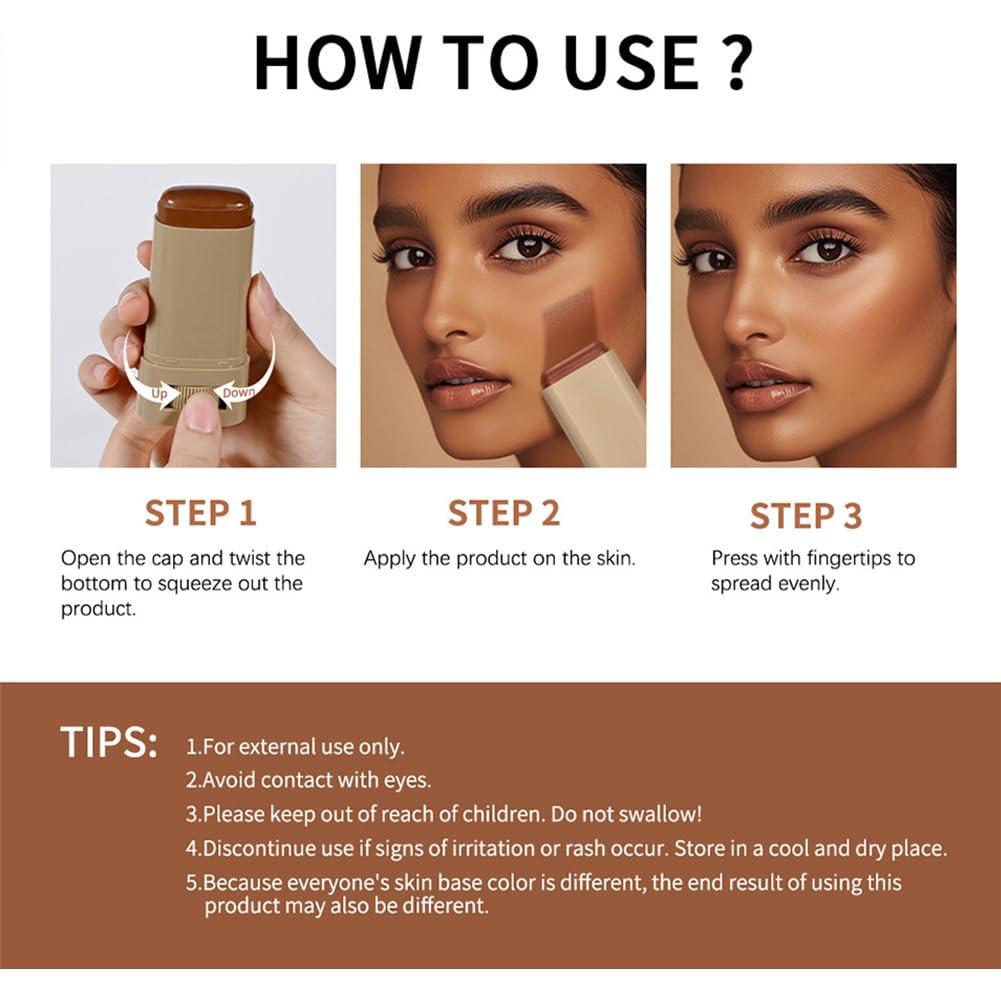 HOW TO USE ?

Up
Down

STEP 1
Open the cap and twist the bottom to squeeze out the product.

STEP 2
Apply the product on the skin.

STEP 3
Press with fingertips to spread evenly.

TIPS:
1.For external use only.
2.Avoid contact with eyes.
3.Please keep out of reach of children. Do not swallow!
4.Discontinue use if signs of irritation or rash occur. Store in a cool and dry place.
5.Because everyone's skin base color is different, the end result of using this product may also be different.