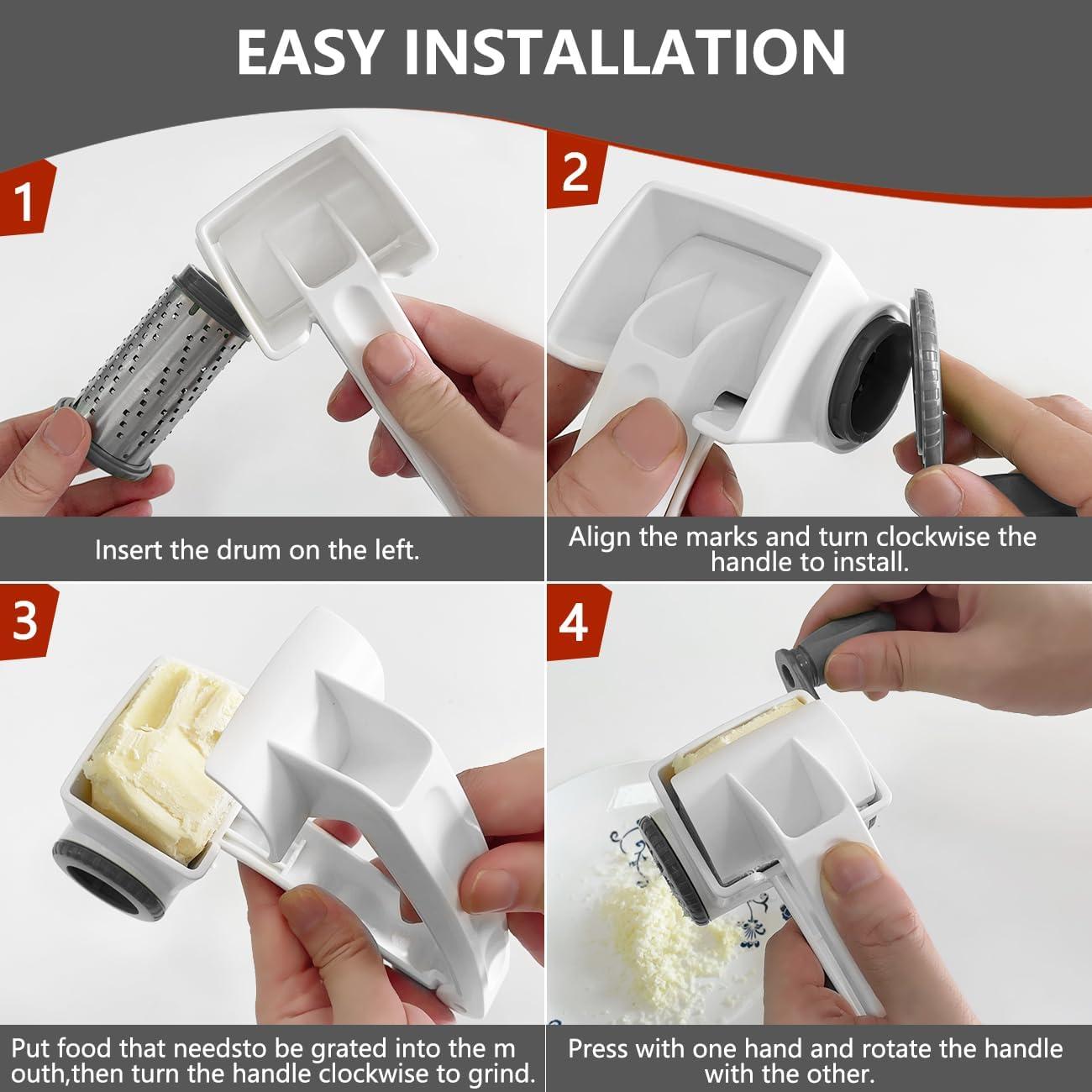 EASY INSTALLATION

1

Insert the drum on the left.

2

Align the marks and turn clockwise the handle to install.

3

Put food that needsto be grated into the m outh,then turn the handle clockwise to grind.

4

Press with one hand and rotate the handle with the other.