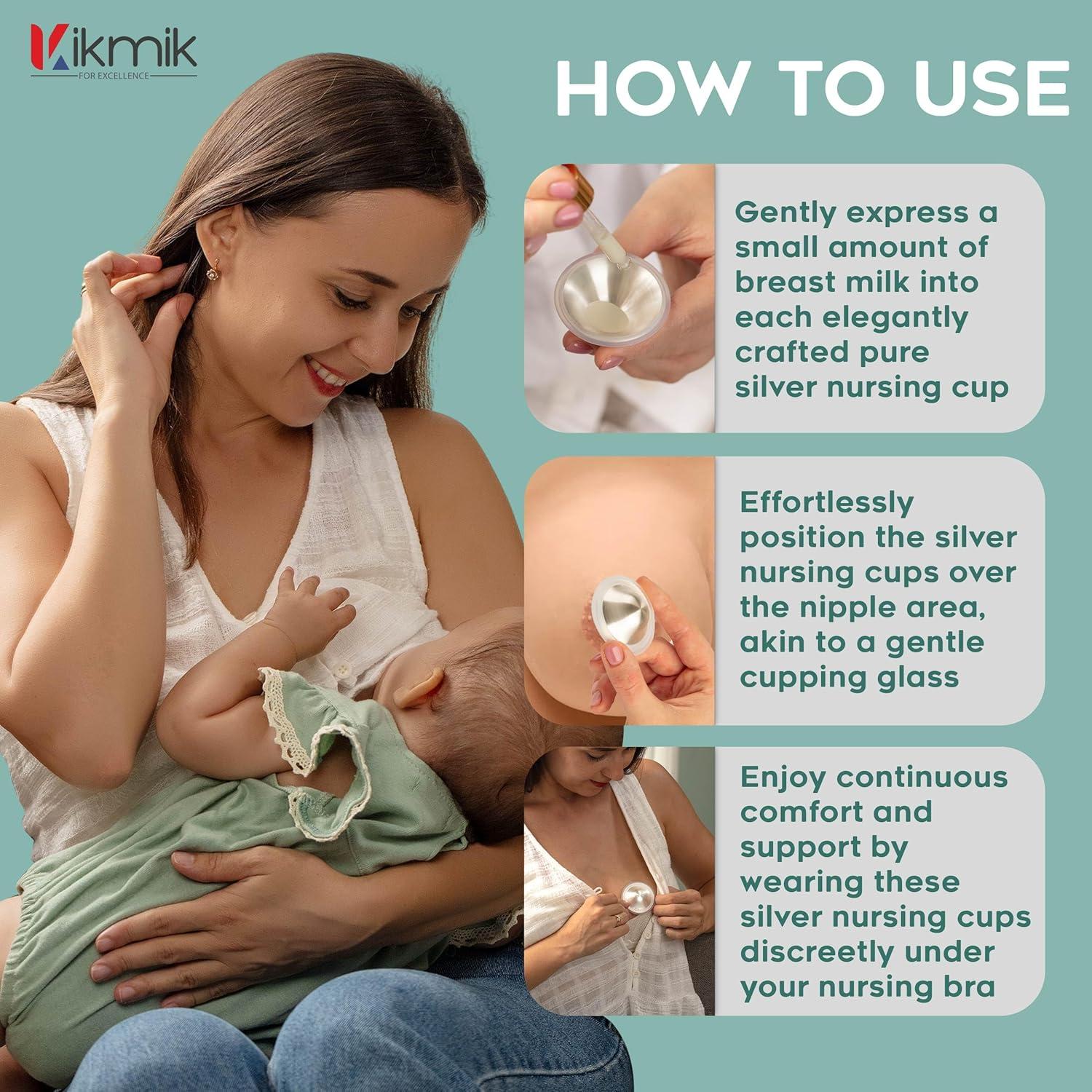 Kikmik
FOR EXCELLENCE

HOW TO USE

Gently express a small amount of breast milk into each elegantly crafted pure silver nursing cup

Effortlessly position the silver nursing cups over the nipple area, akin to a gentle cupping glass

Enjoy continuous comfort and support by wearing these silver nursing cups discreetly under your nursing bra