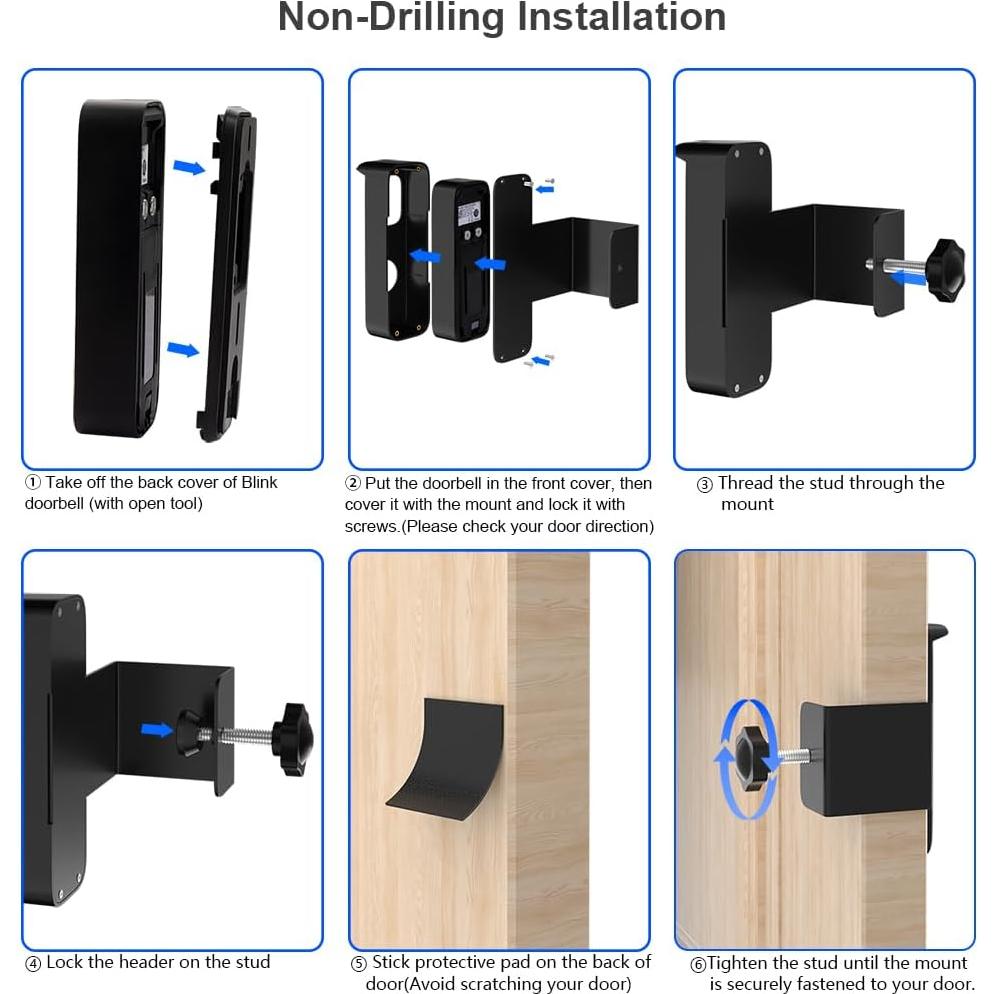 Non-Drilling Installation

① Take off the back cover of Blink doorbell (with open tool)

② Put the doorbell in the front cover, then cover it with the mount and lock it with screws.(Please check your door direction)

③ Thread the stud through the mount

④ Lock the header on the stud

⑤ Stick protective pad on the back of door(Avoid scratching your door)

⑥Tighten the stud until the mount is securely fastened to your door.