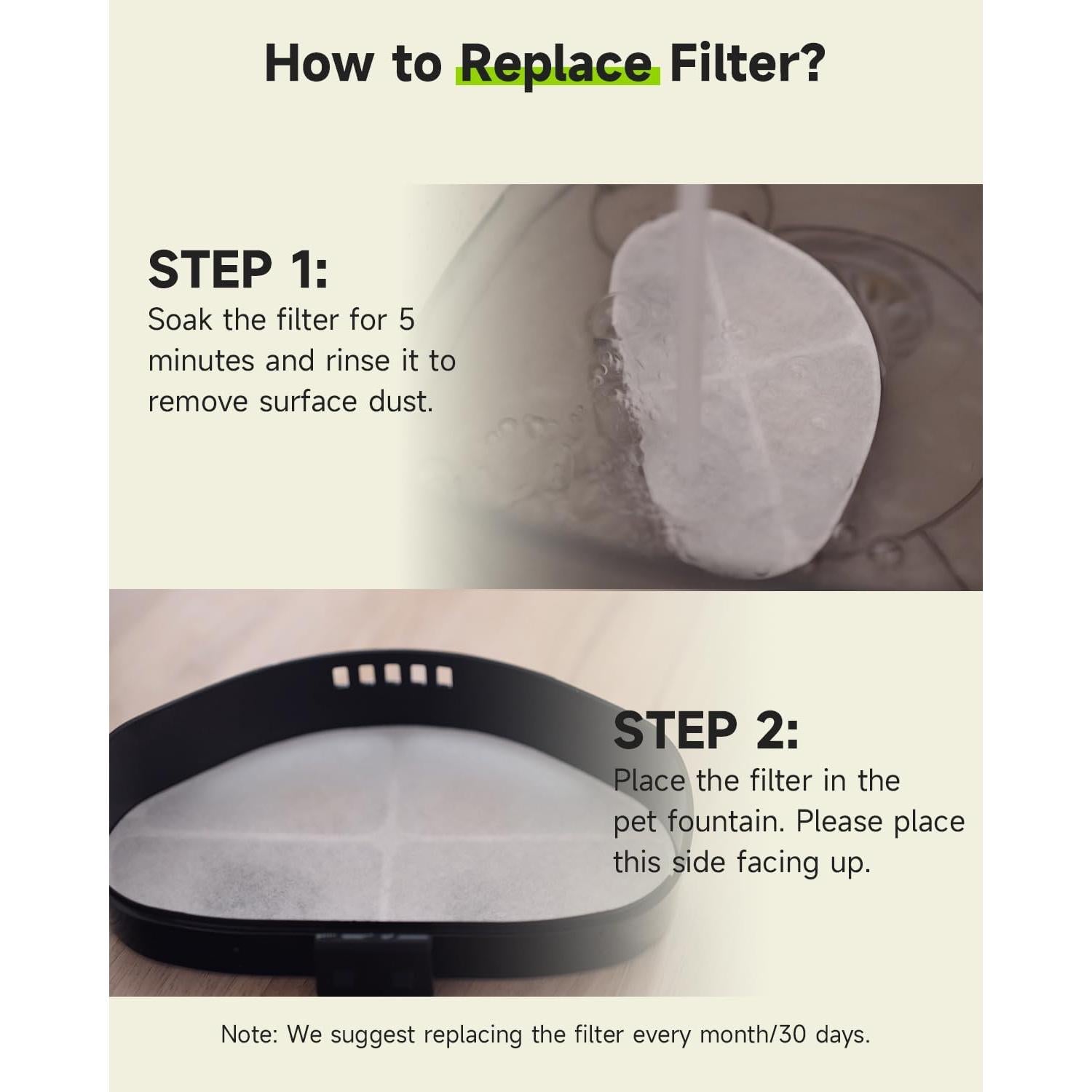 How to Replace Filter?

STEP 1:
Soak the filter for 5 minutes and rinse it to remove surface dust.

STEP 2:
Place the filter in the pet fountain. Please place this side facing up.

Note: We suggest replacing the filter every month/30 days.