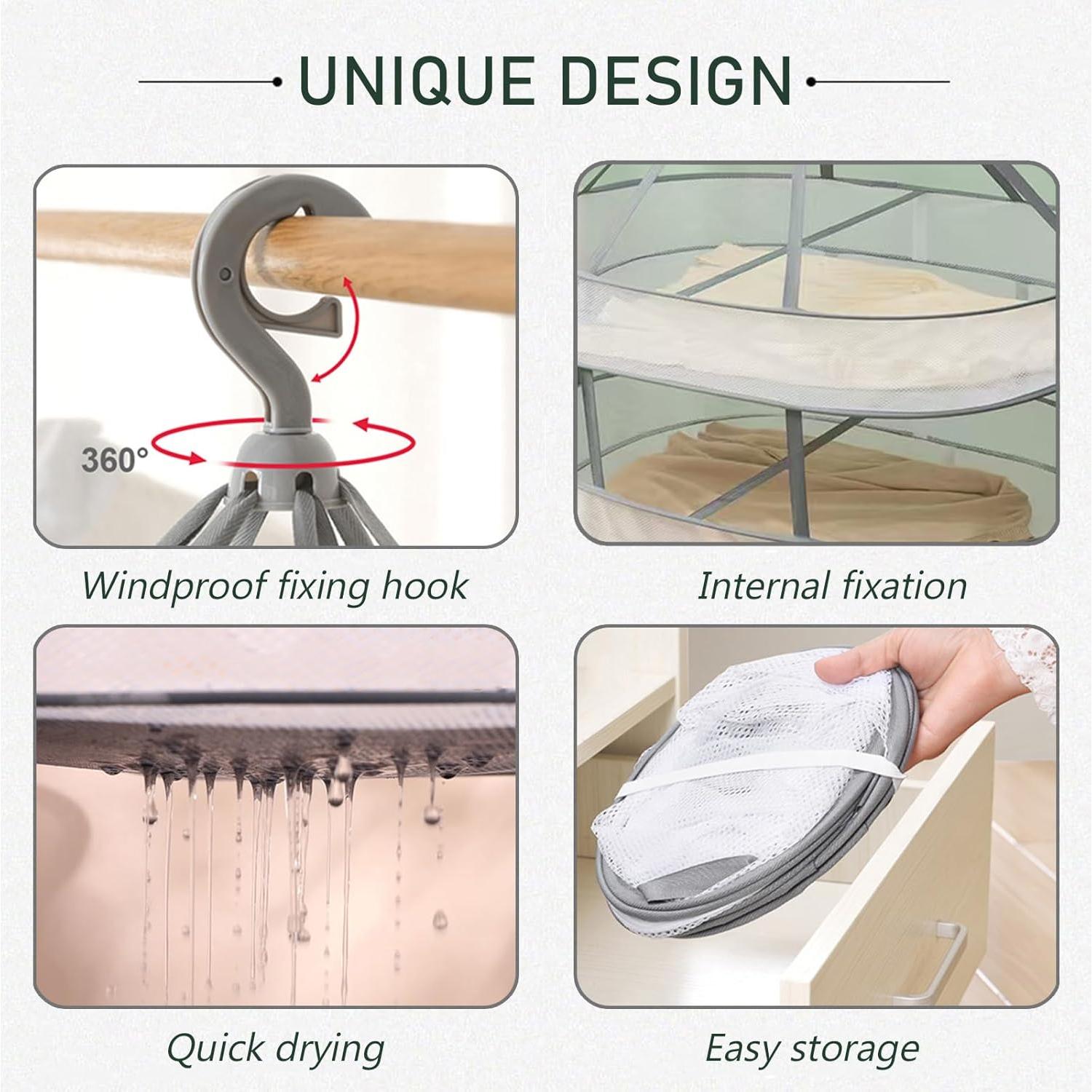 UNIQUE DESIGN

360°

Windproof fixing hook

Internal fixation

Quick drying

Easy storage