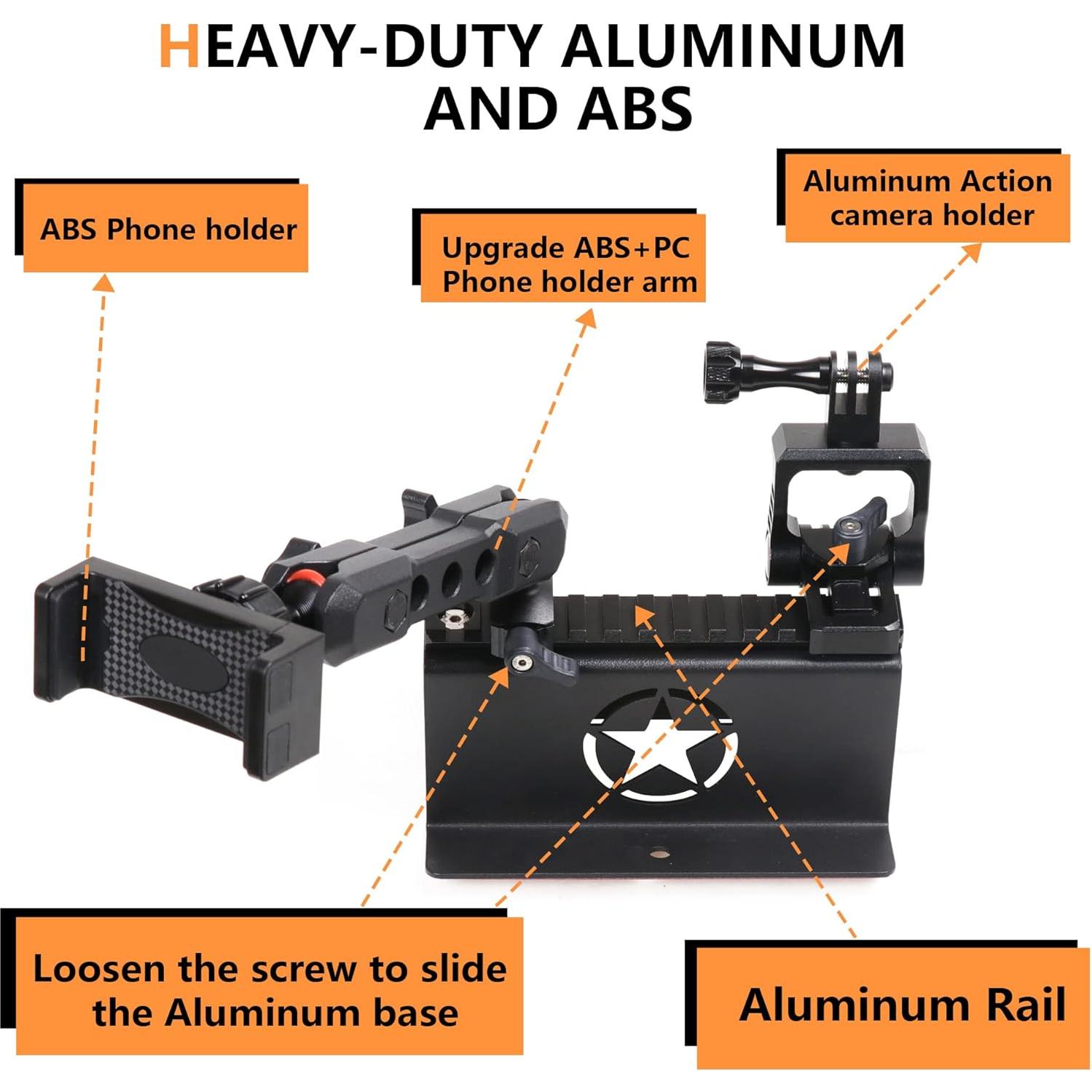 HEAVY-DUTY ALUMINUM AND ABS

ABS Phone holder

Upgrade ABS+PC Phone holder arm

Aluminum Action camera holder

Loosen the screw to slide the Aluminum base

Aluminum Rail