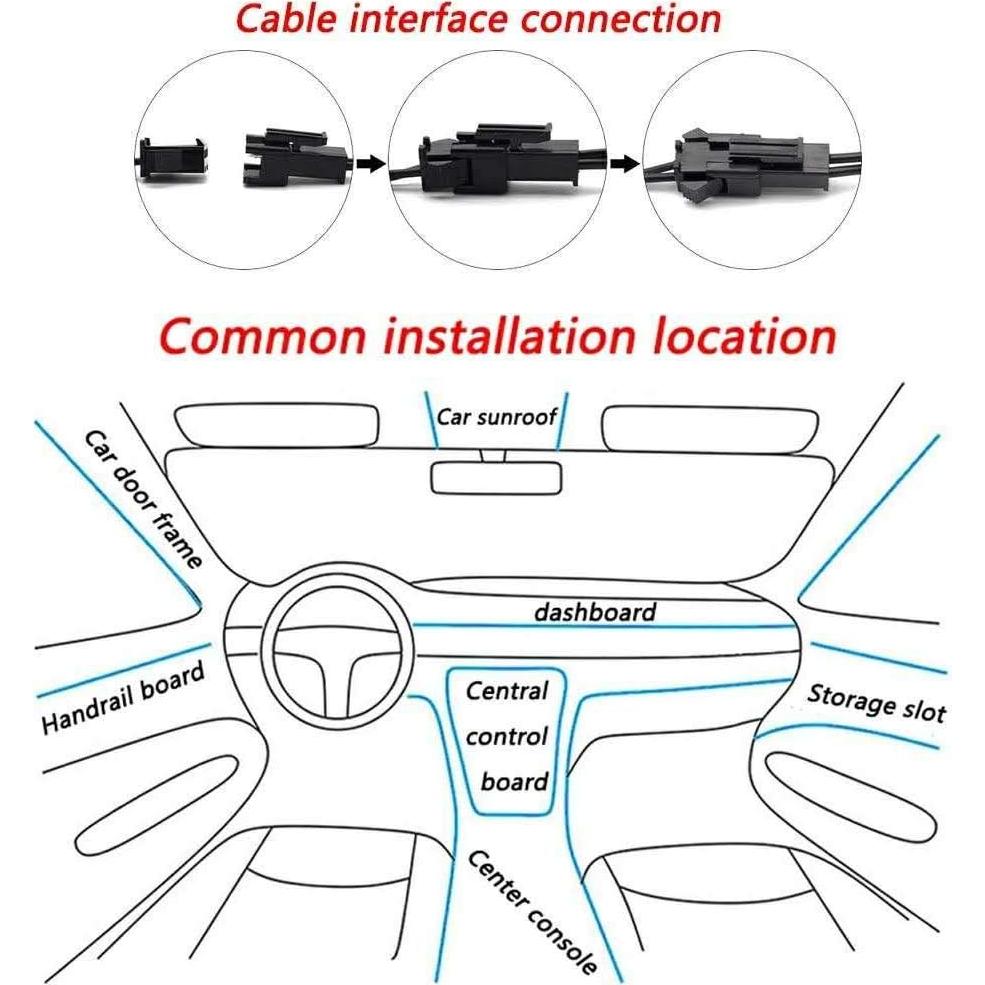 Cable interface connection

Common installation location

Car sunroof

Car door frame

dashboard

Handrail board

Central control board

Storage slot

Center console