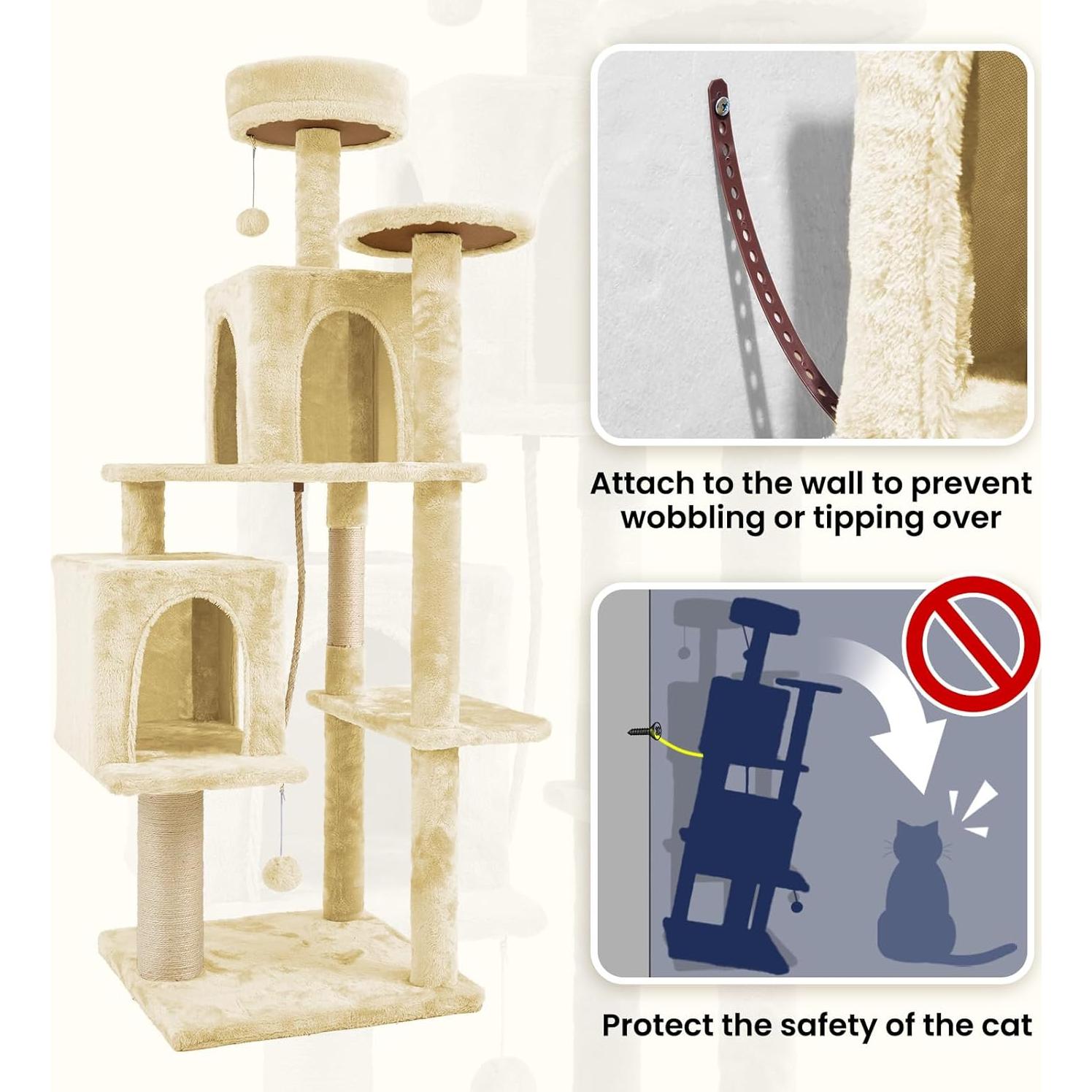 Attach to the wall to prevent wobbling or tipping over

Protect the safety of the cat