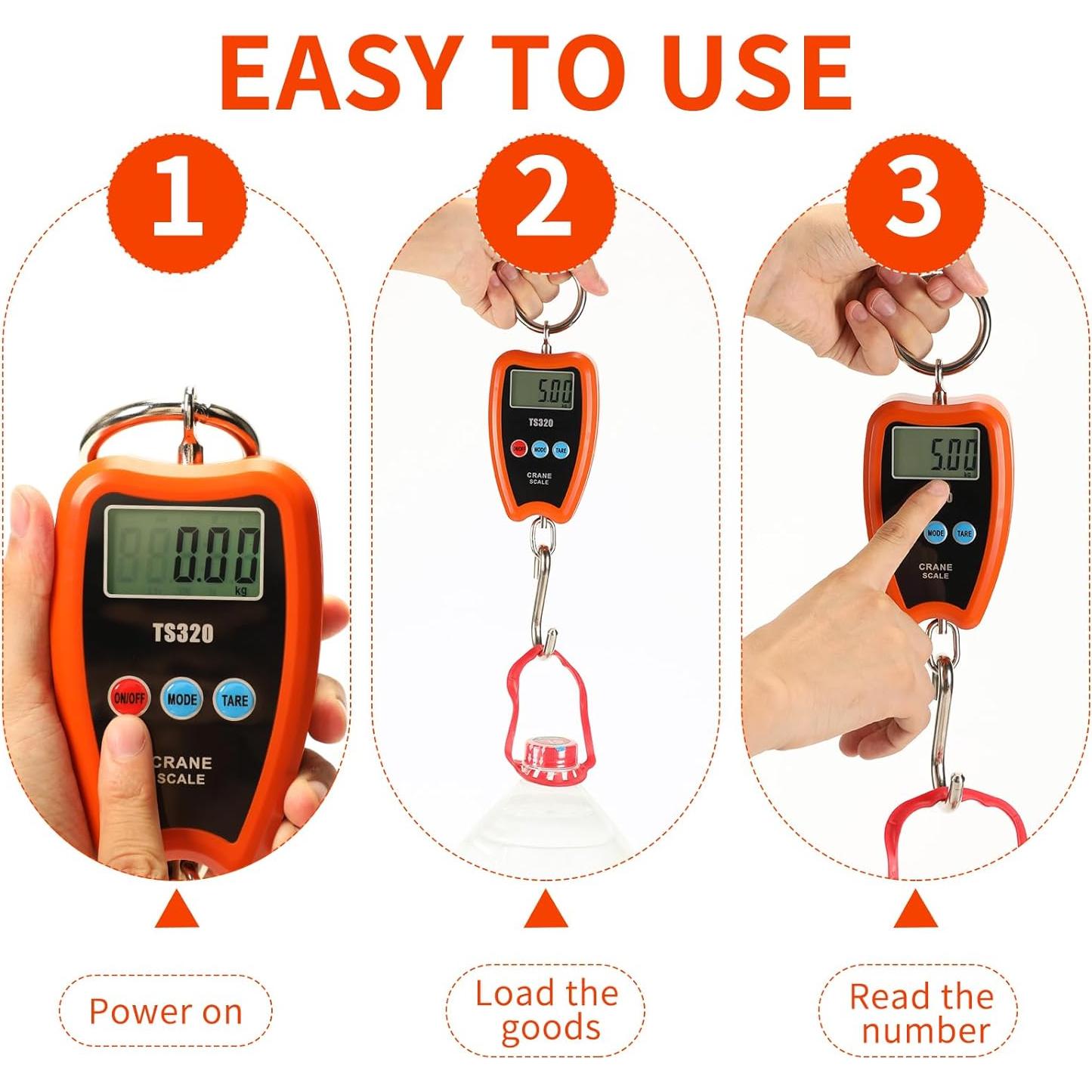 EASY TO USE

1

0.00
kg
TS320
ON/OFF MODE TARE
CRANE SCALE

Power on

2

5.00
kg
TS320
ON/OFF MODE TARE
CRANE SCALE

Load the goods

3

5.00
kg
MODE TARE
CRANE SCALE

Read the number