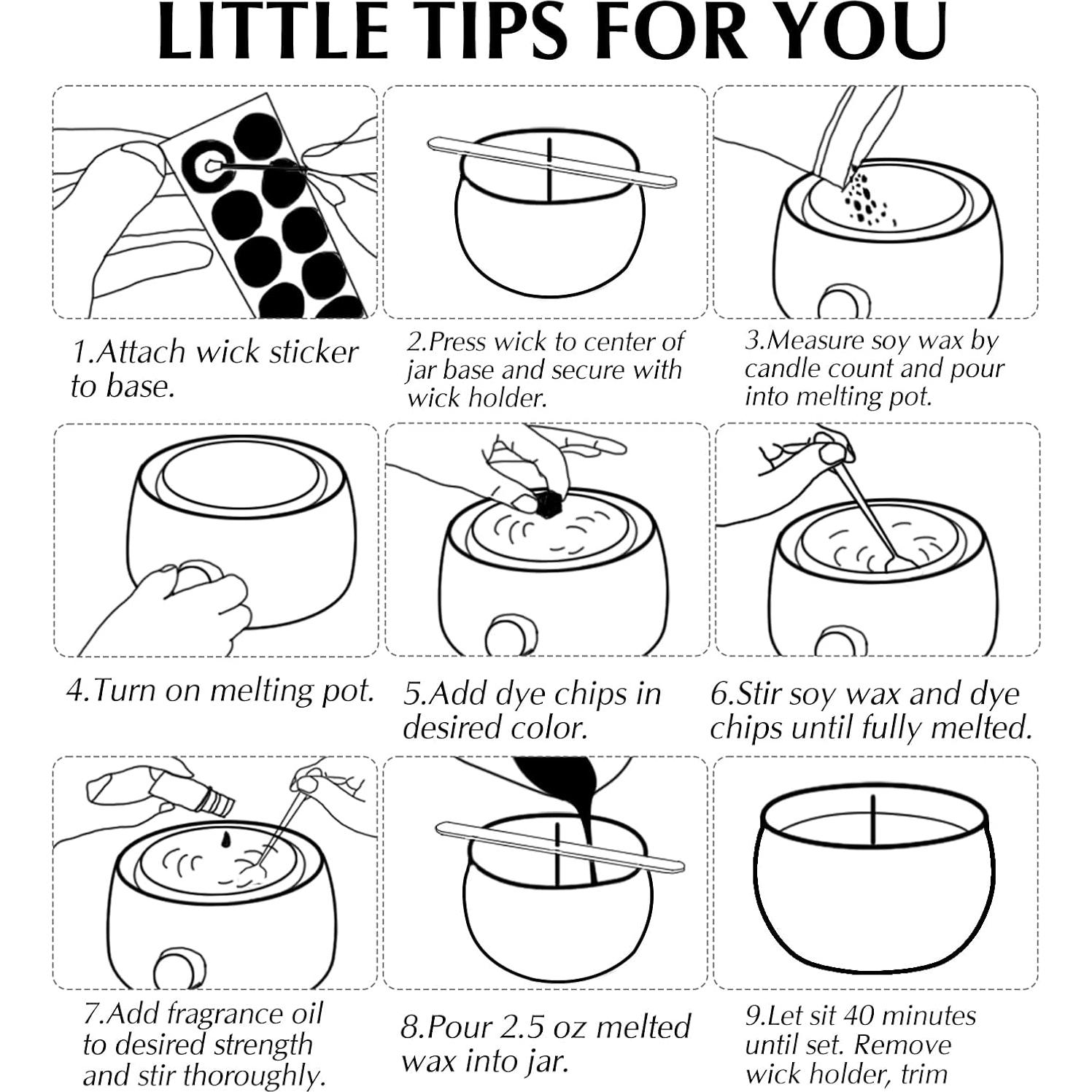 LITTLE TIPS FOR YOU

1.Attach wick sticker to base.

2.Press wick to center of jar base and secure with wick holder.

3.Measure soy wax by candle count and pour into melting pot.

4.Turn on melting pot.

5.Add dye chips in desired color.

6.Stir soy wax and dye chips until fully melted.

7.Add fragrance oil to desired strength and stir thoroughly.

8.Pour 2.5 oz melted wax into jar.

9.Let sit 40 minutes until set. Remove wick holder, trim