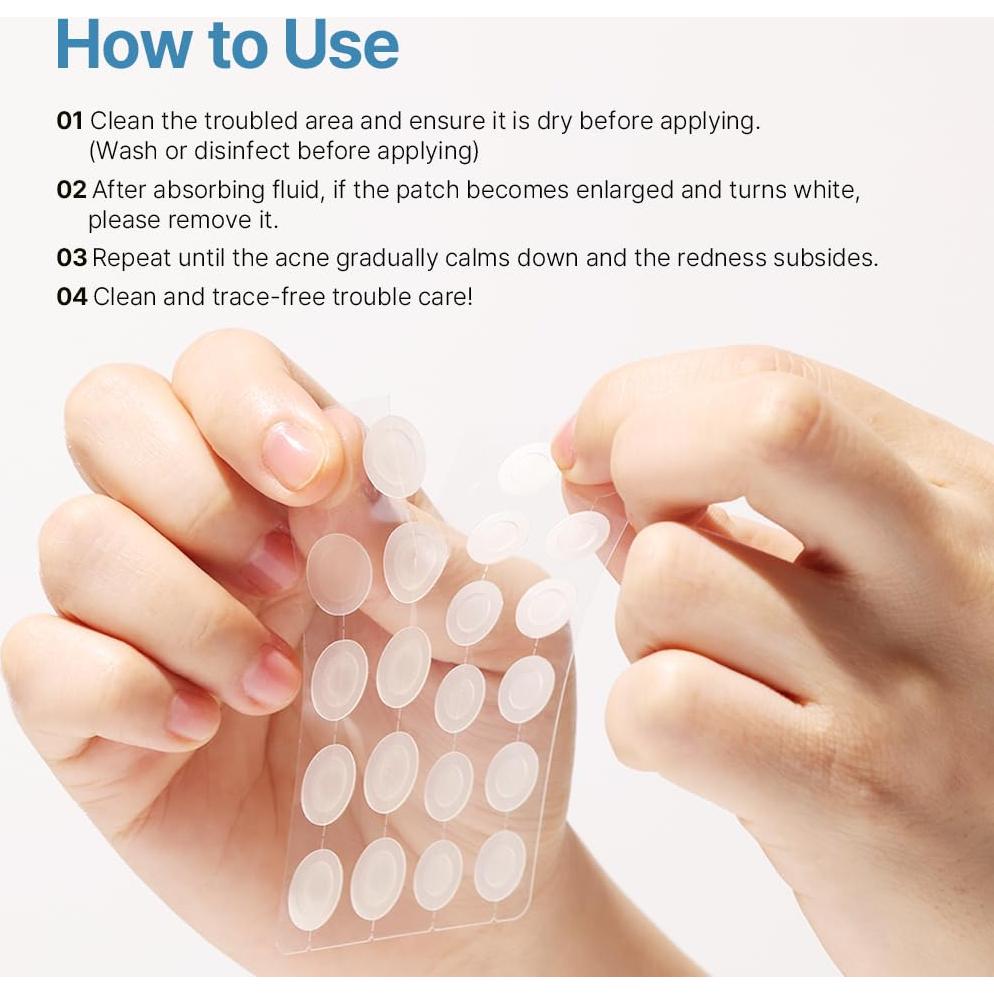 How to Use

01 Clean the troubled area and ensure it is dry before applying. (Wash or disinfect before applying)

02 After absorbing fluid, if the patch becomes enlarged and turns white, please remove it.

03 Repeat until the acne gradually calms down and the redness subsides.

04 Clean and trace-free trouble care!