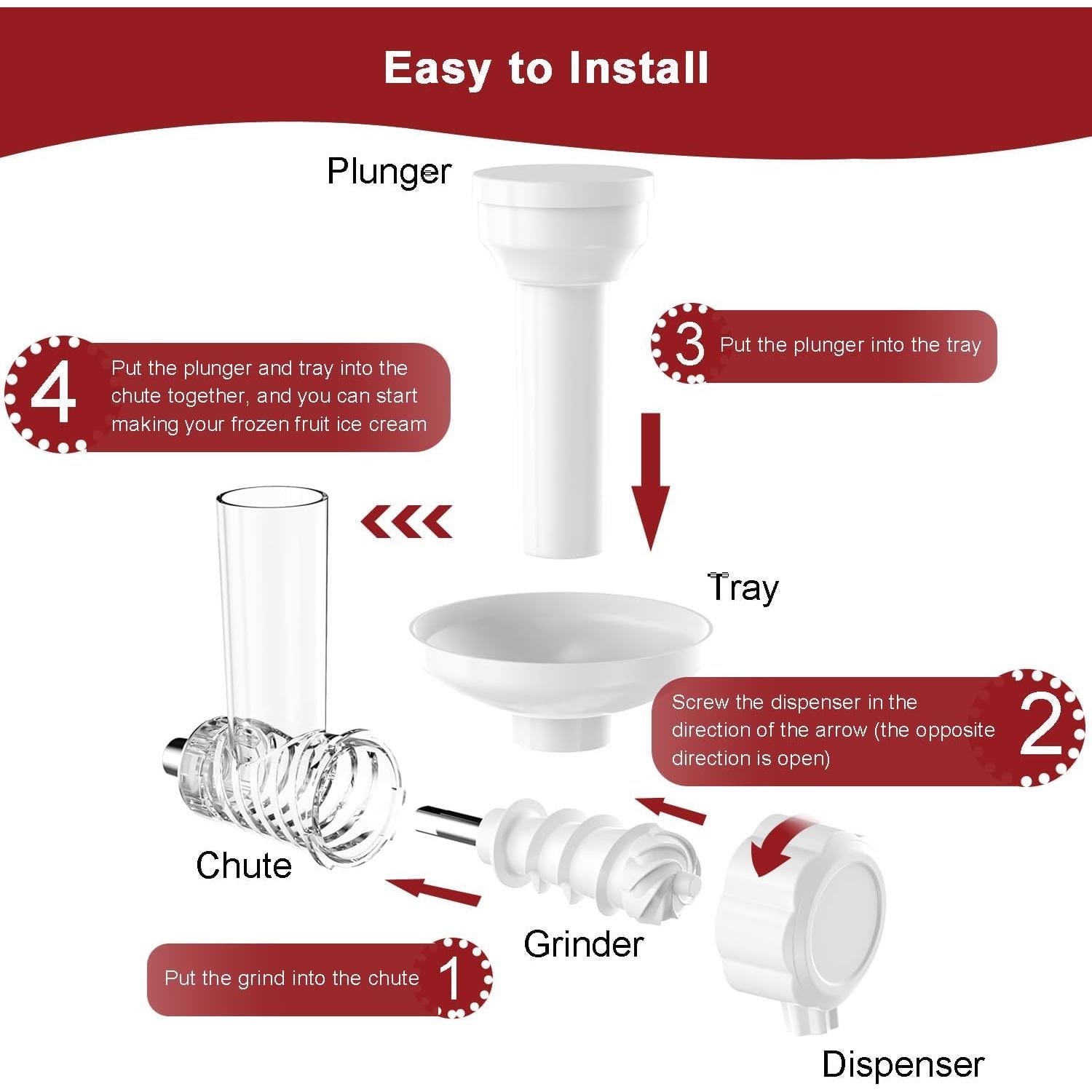 Easy to Install

Plunger

3 Put the plunger into the tray

4 Put the plunger and tray into the chute together, and you can start making your frozen fruit ice cream

Tray

Screw the dispenser in the direction of the arrow (the opposite direction is open) 2

Chute

Grinder

Put the grind into the chute 1

Dispenser