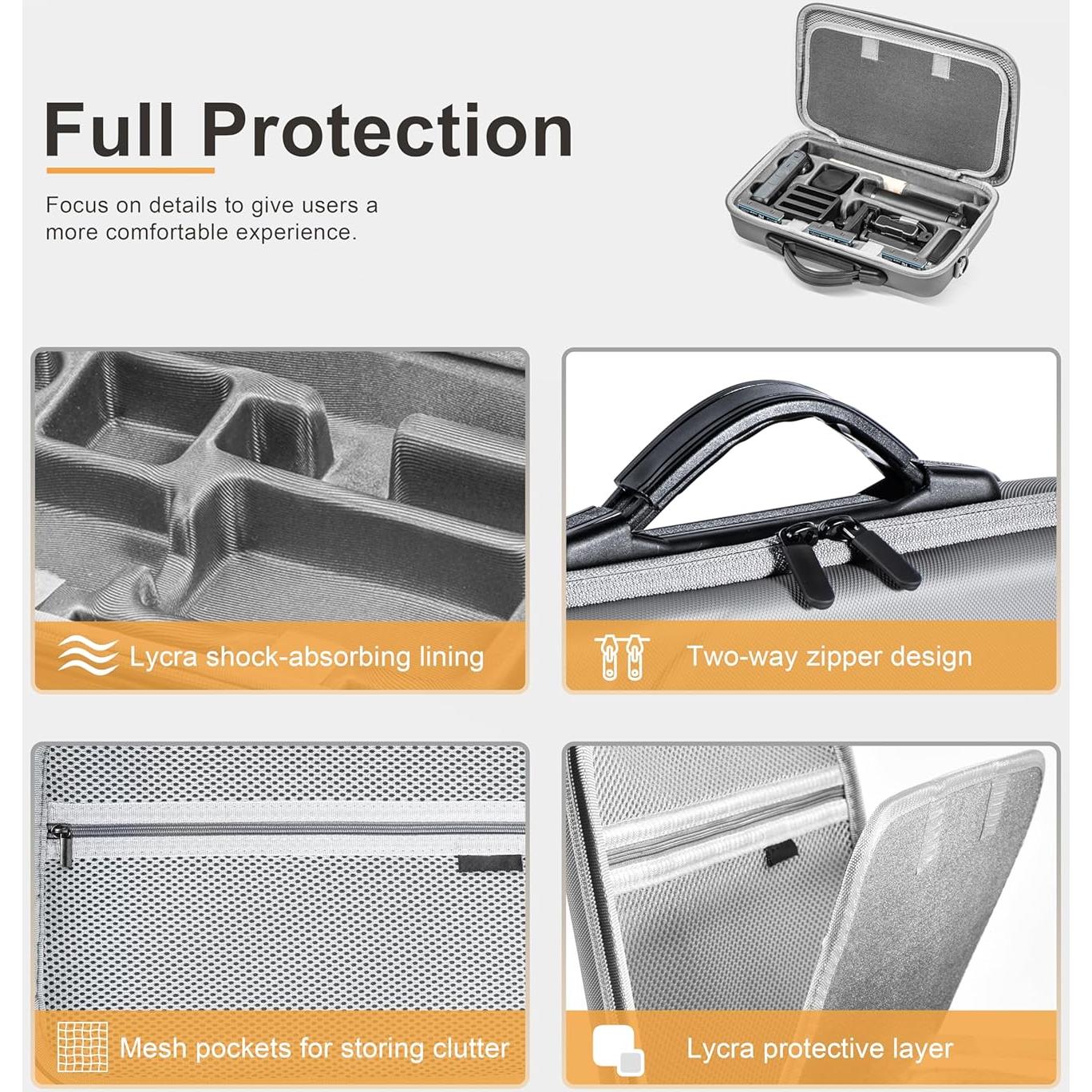 Full Protection

Focus on details to give users a more comfortable experience.

Lycra shock-absorbing lining

Two-way zipper design

Mesh pockets for storing clutter

Lycra protective layer