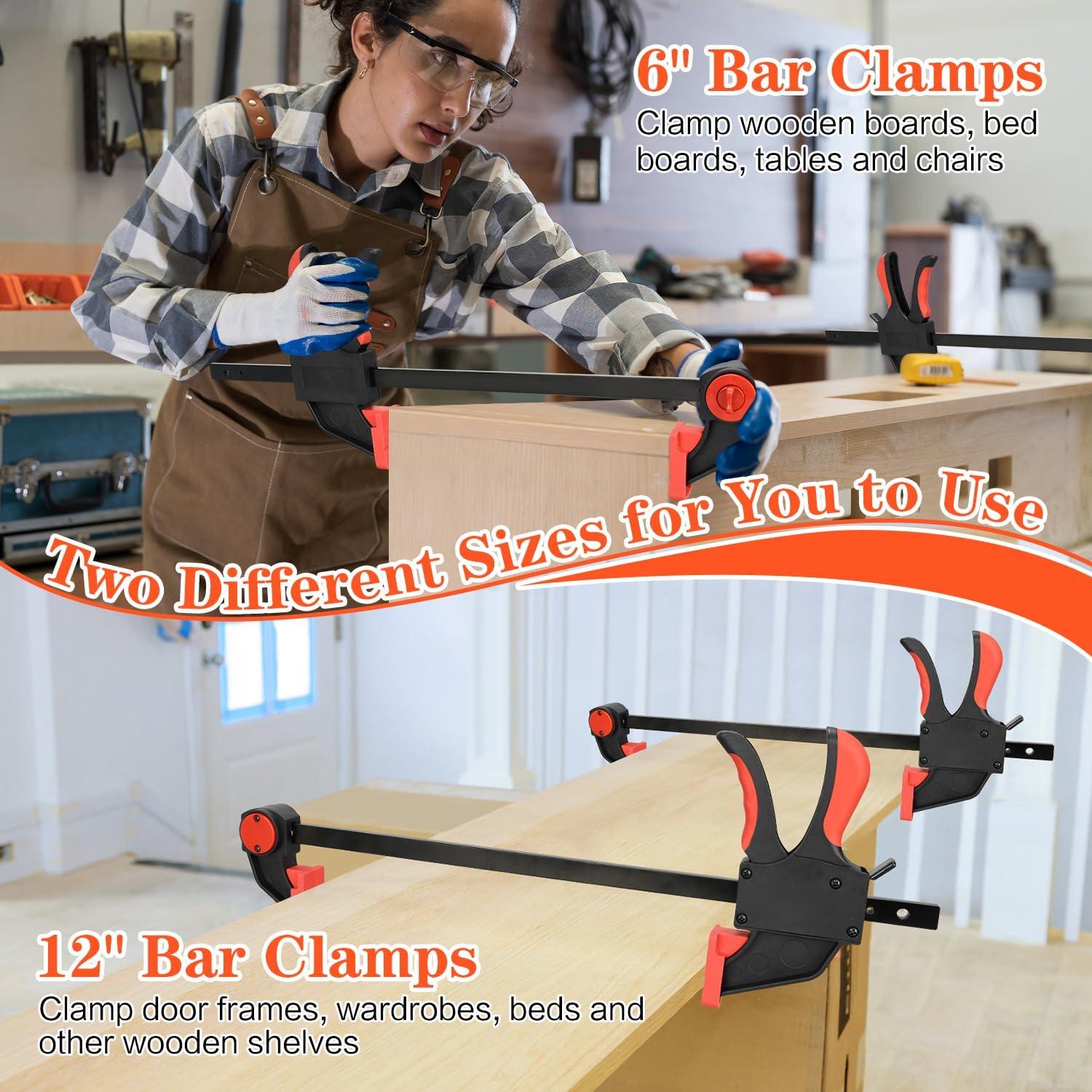 6" Bar Clamps

Clamp wooden boards, bed boards, tables and chairs

Two Different Sizes for You to Use

12" Bar Clamps

Clamp door frames, wardrobes, beds and other wooden shelves