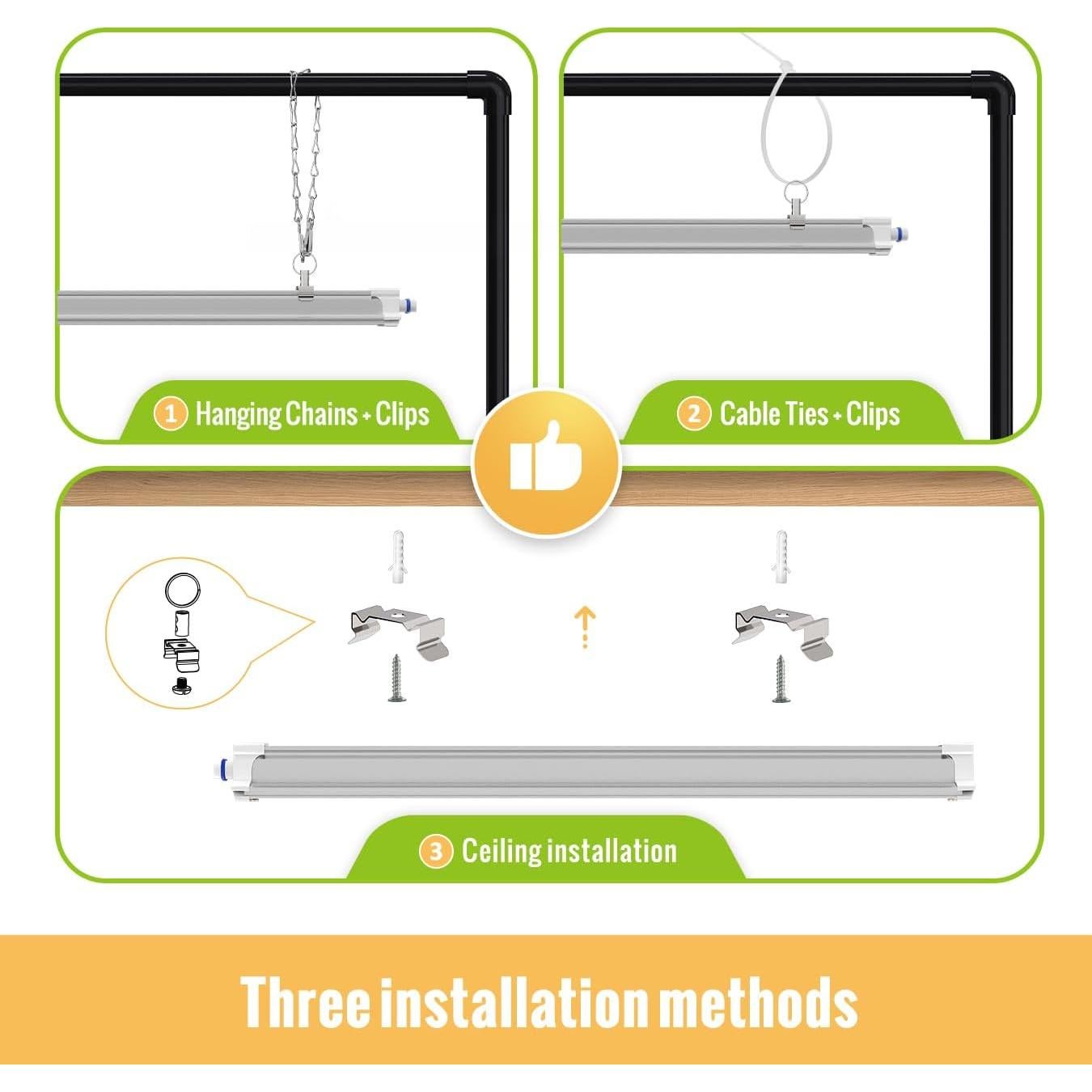 1 Hanging Chains + Clips

2 Cable Ties + Clips

3 Ceiling installation

Three installation methods