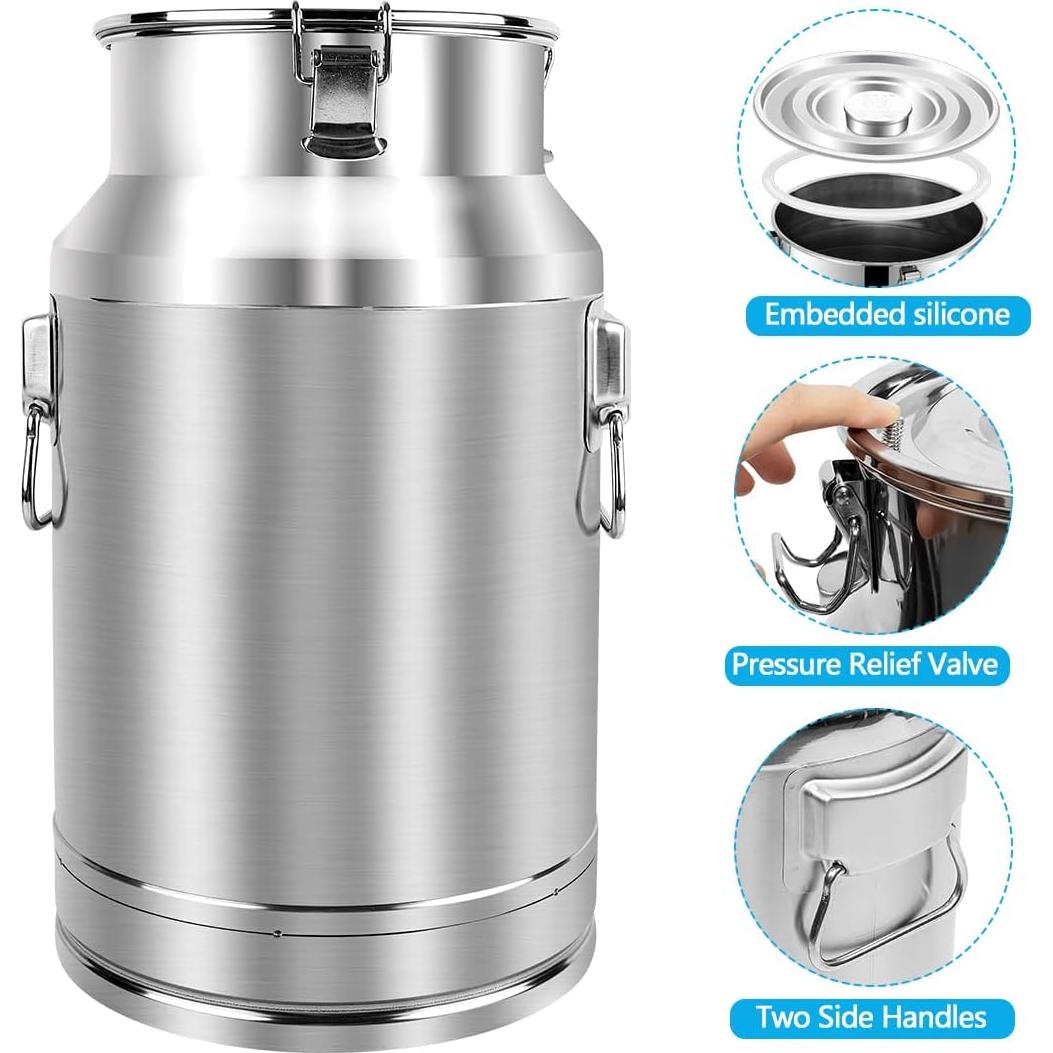 Embedded silicone

Pressure Relief Valve

Two Side Handles