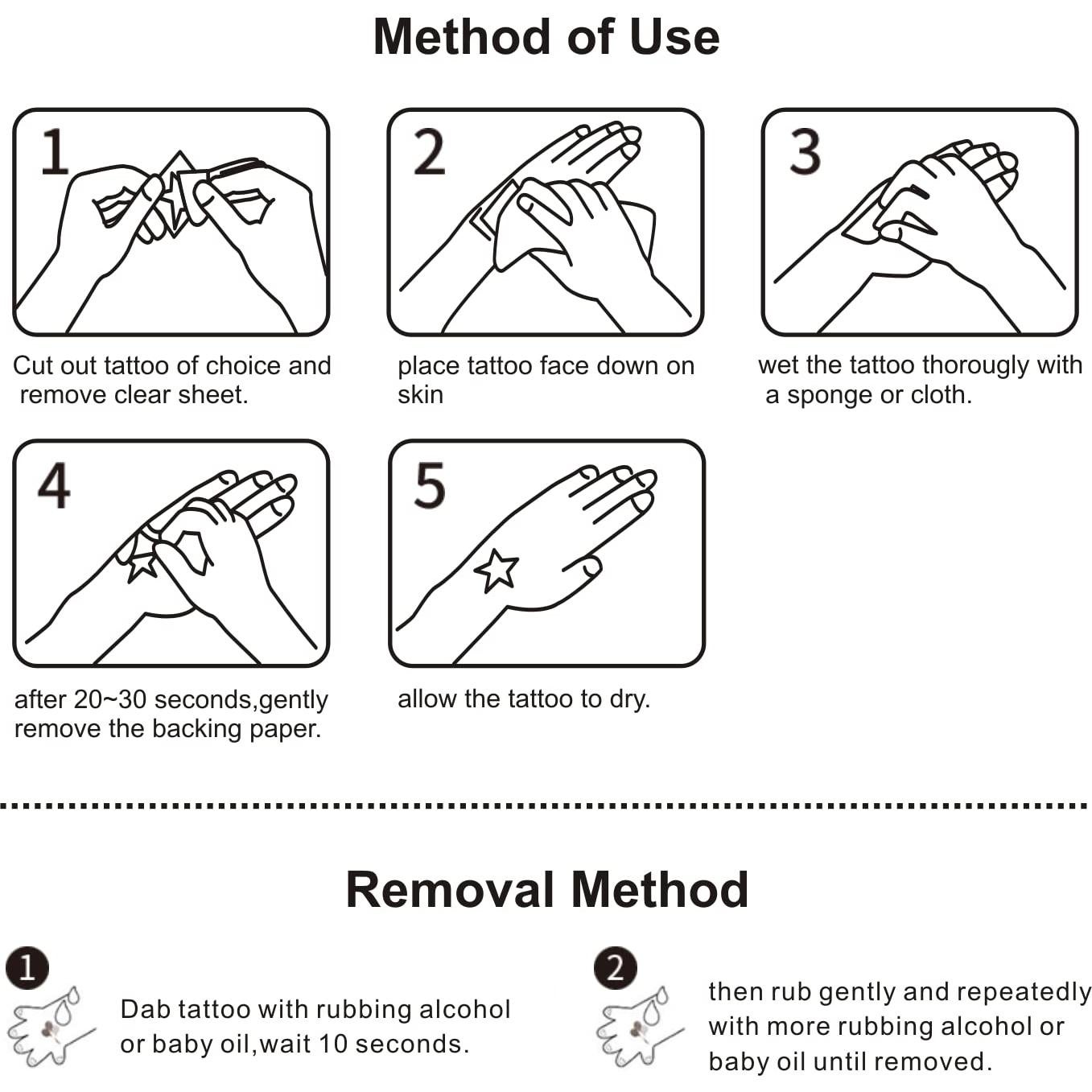 Method of Use

1

Cut out tattoo of choice and remove clear sheet.

2

place tattoo face down on skin

3

wet the tattoo thorougly with a sponge or cloth.

4

after 20~30 seconds,gently remove the backing paper.

5

allow the tattoo to dry.

Removal Method

1

Dab tattoo with rubbing alcohol or baby oil,wait 10 seconds.

2

then rub gently and repeatedly with more rubbing alcohol or baby oil until removed.