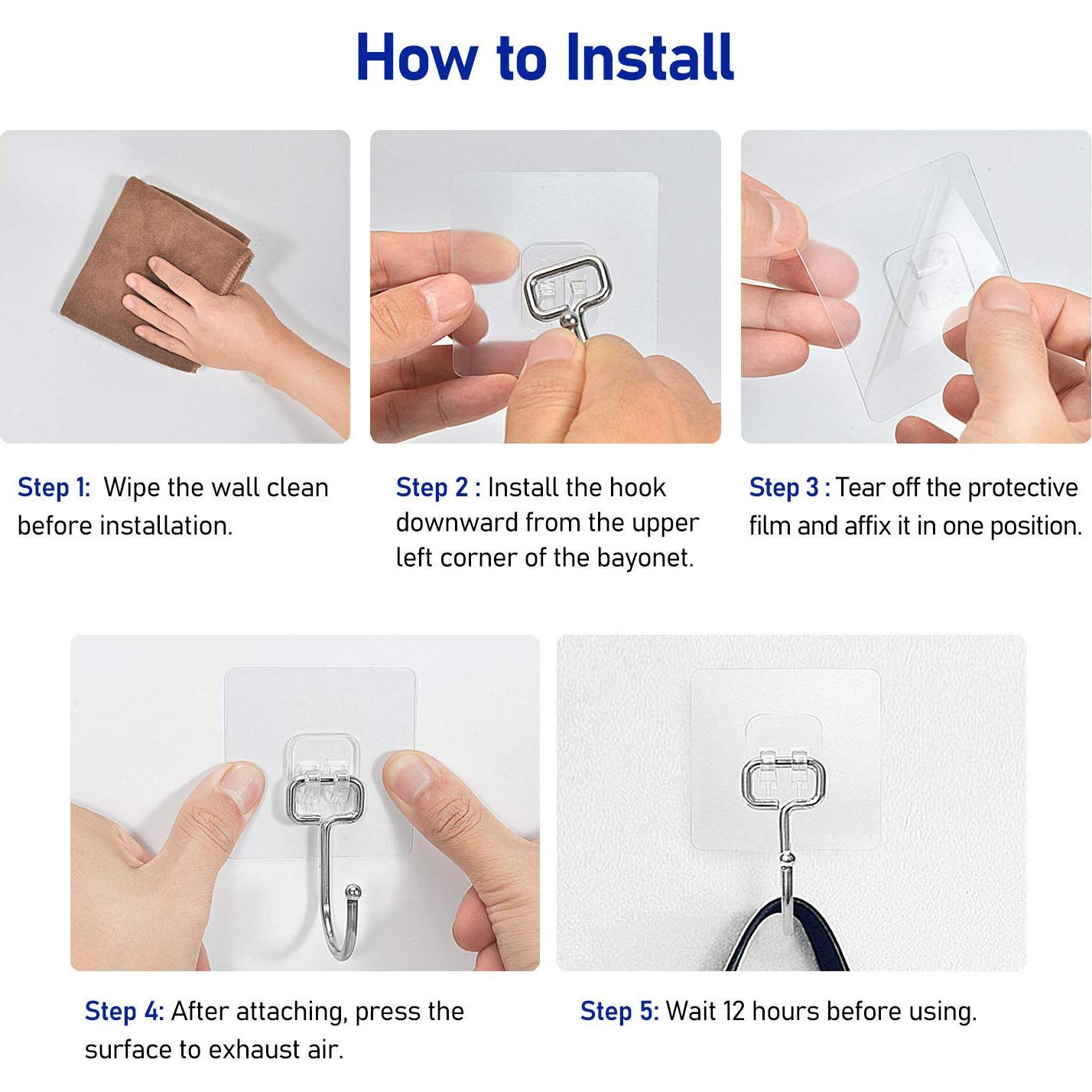 How to Install

Step 1: Wipe the wall clean before installation.

Step 2 : Install the hook downward from the upper left corner of the bayonet.

Step 3 : Tear off the protective film and affix it in one position.

Step 4: After attaching, press the surface to exhaust air.

Step 5: Wait 12 hours before using.