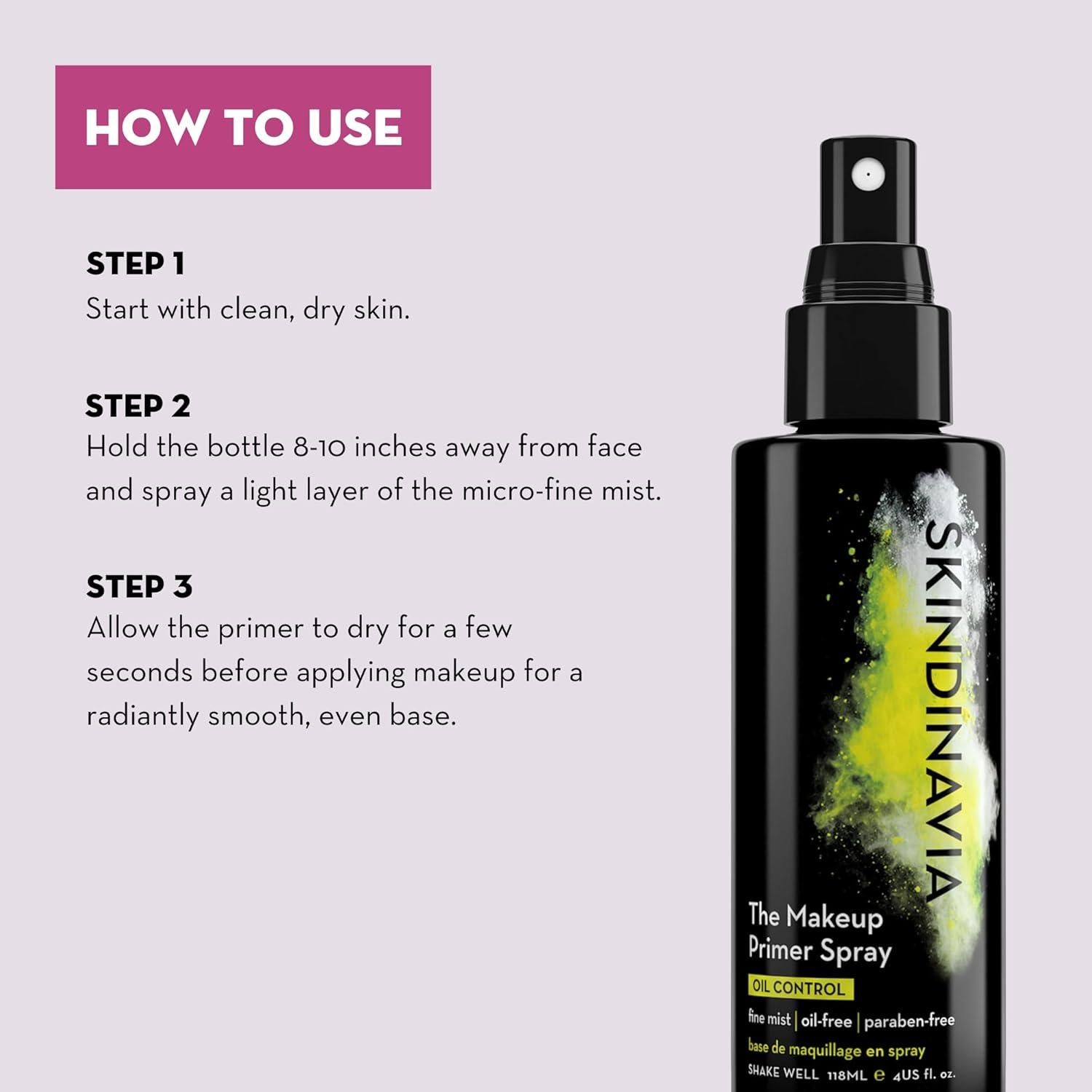 HOW TO USE

STEP 1
Start with clean, dry skin.

STEP 2
Hold the bottle 8-10 inches away from face and spray a light layer of the micro-fine mist.

STEP 3
Allow the primer to dry for a few seconds before applying makeup for a radiantly smooth, even base.

SKINDINAVIA

The Makeup Primer Spray

OIL CONTROL

fine mist | oil-free | paraben-free

base de maquillage en spray

SHAKE WELL 118ML e 4US fl. oz.