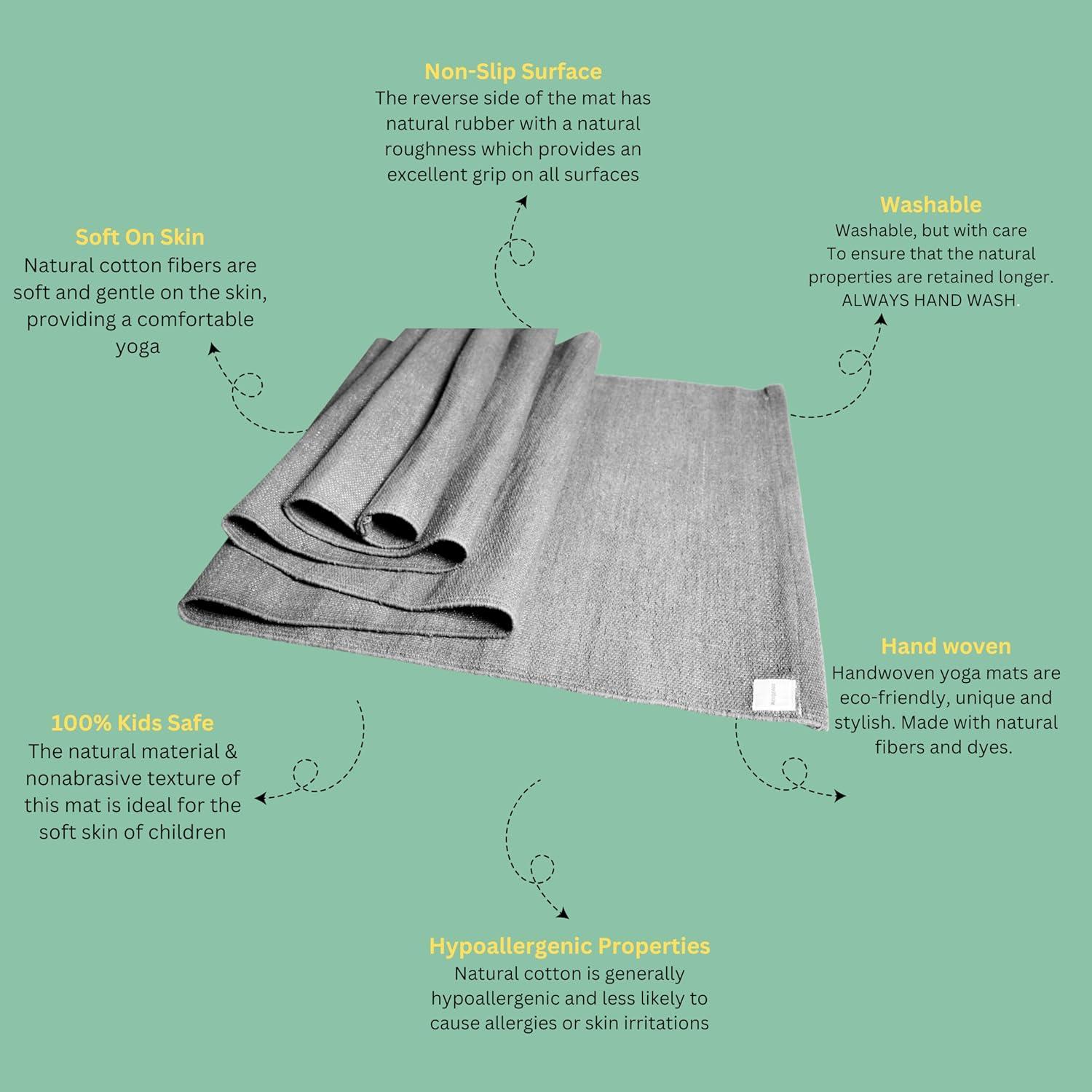 Non-Slip Surface
The reverse side of the mat has natural rubber with a natural roughness which provides an excellent grip on all surfaces

Soft On Skin
Natural cotton fibers are soft and gentle on the skin, providing a comfortable yoga

Washable
Washable, but with care
To ensure that the natural properties are retained longer.
ALWAYS HAND WASH.

Hand woven
Handwoven yoga mats are eco-friendly, unique and stylish. Made with natural fibers and dyes.

100% Kids Safe
The natural material & nonabrasive texture of this mat is ideal for the soft skin of children

Hypoallergenic Properties
Natural cotton is generally hypoallergenic and less likely to cause allergies or skin irritations