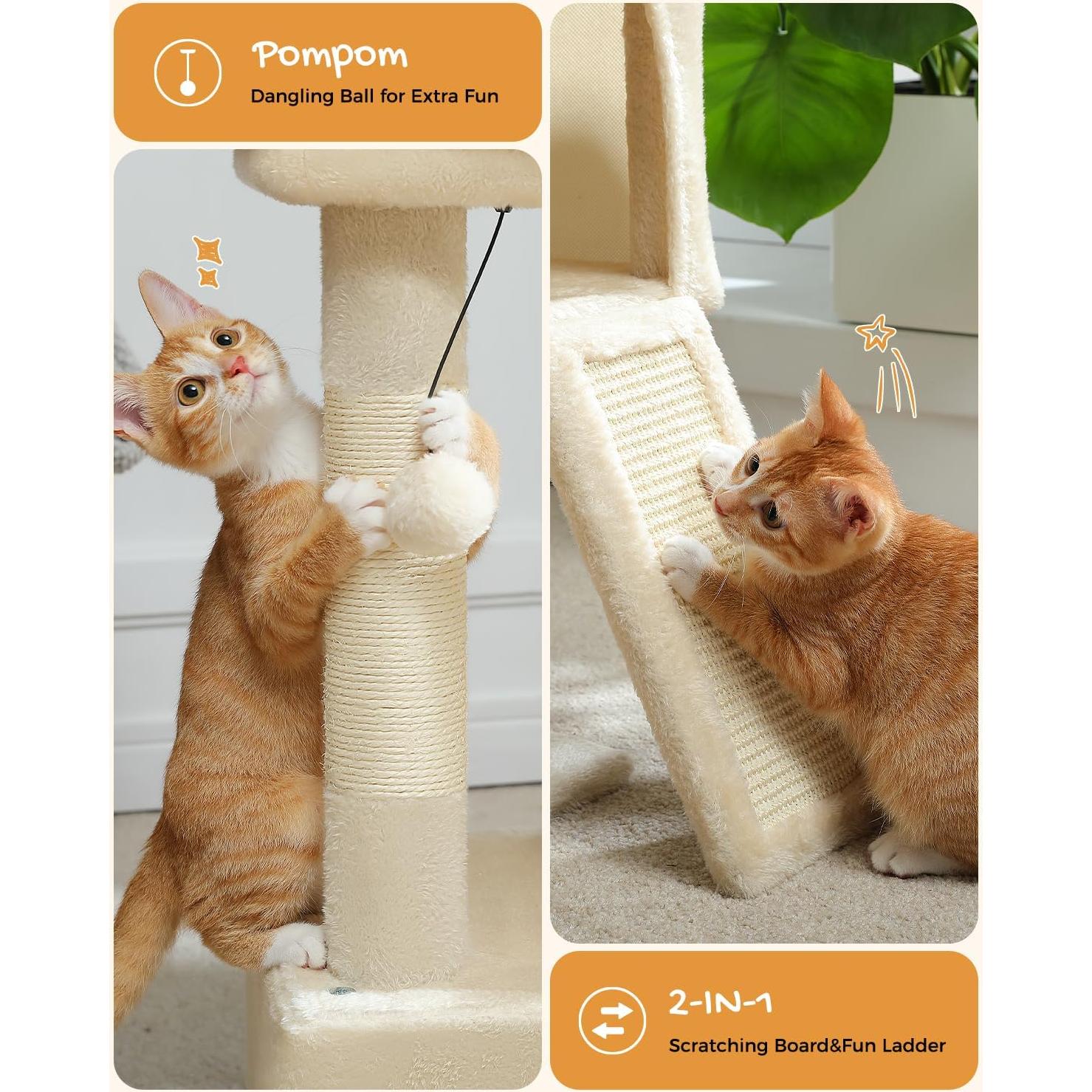 Pompom
Dangling Ball for Extra Fun

2-IN-1
Scratching Board&Fun Ladder