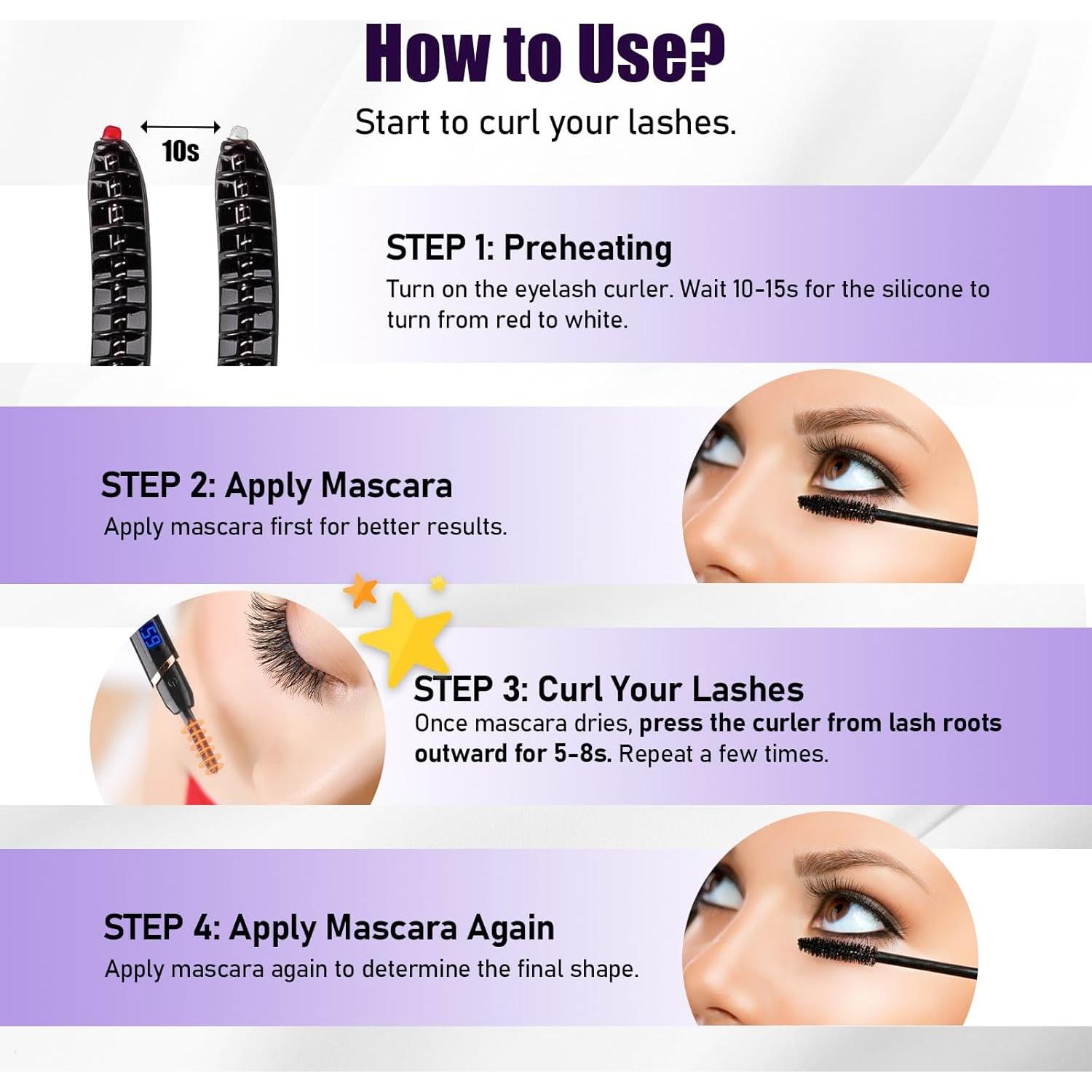 How to Use?

Start to curl your lashes.

10s

STEP 1: Preheating

Turn on the eyelash curler. Wait 10-15s for the silicone to turn from red to white.

STEP 2: Apply Mascara

Apply mascara first for better results.

59

STEP 3: Curl Your Lashes

Once mascara dries, press the curler from lash roots outward for 5-8s. Repeat a few times.

STEP 4: Apply Mascara Again

Apply mascara again to determine the final shape.