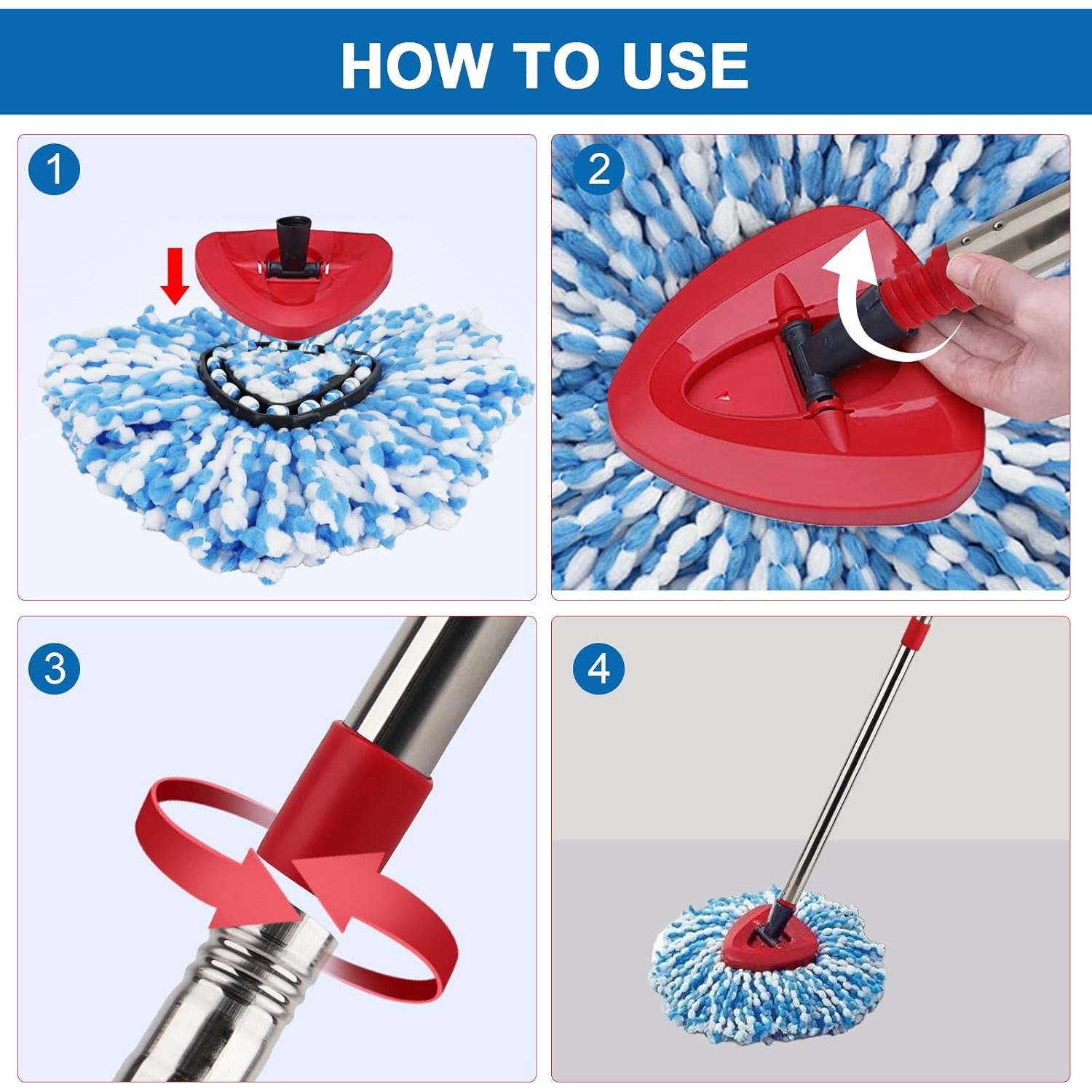 HOW TO USE

1

2

3

4