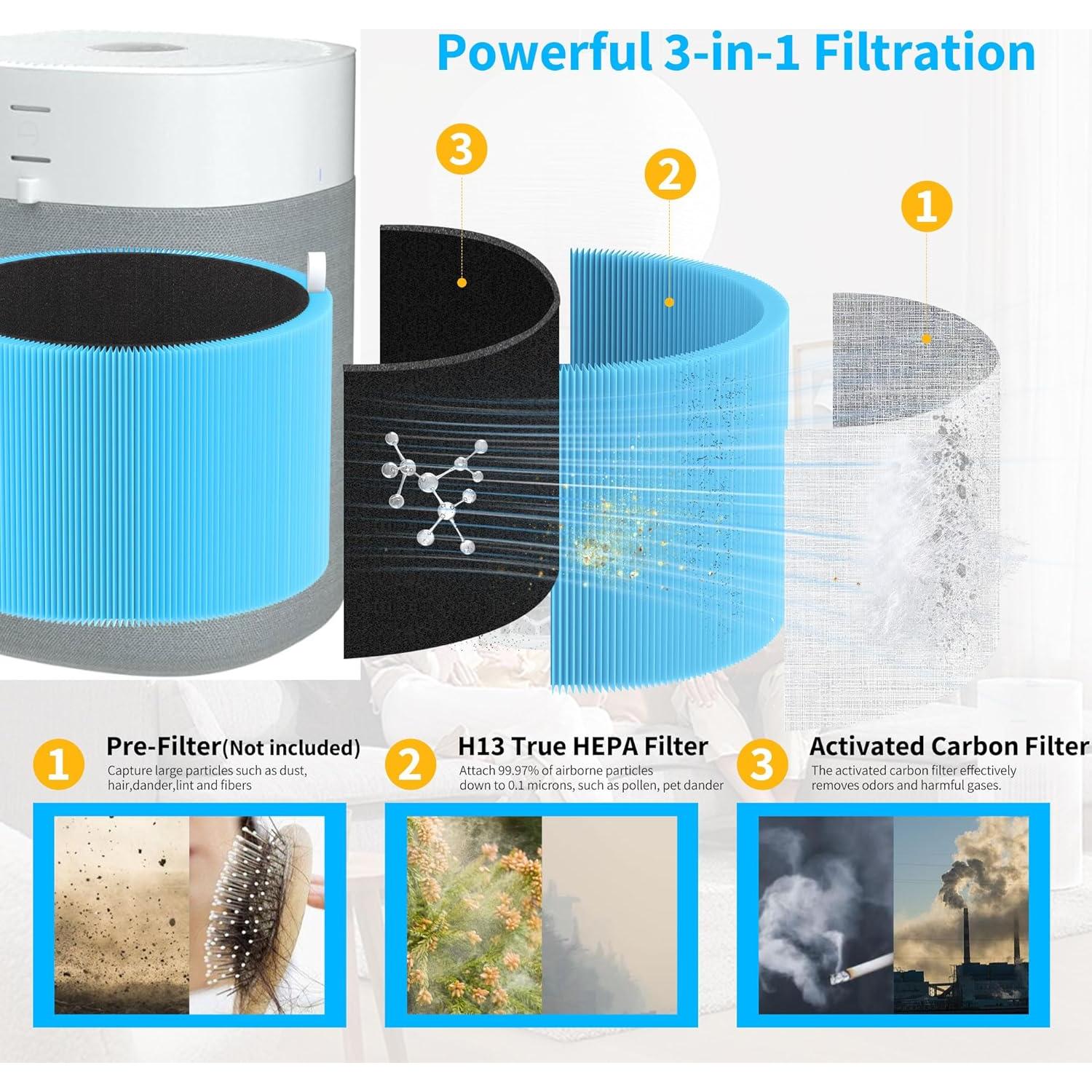 Powerful 3-in-1 Filtration

3

2

1

1 Pre-Filter(Not included)
Capture large particles such as dust, hair,dander,lint and fibers

2 H13 True HEPA Filter
Attach 99.97% of airborne particles down to 0.1 microns, such as pollen, pet dander

3 Activated Carbon Filter
The activated carbon filter effectively removes odors and harmful gases.