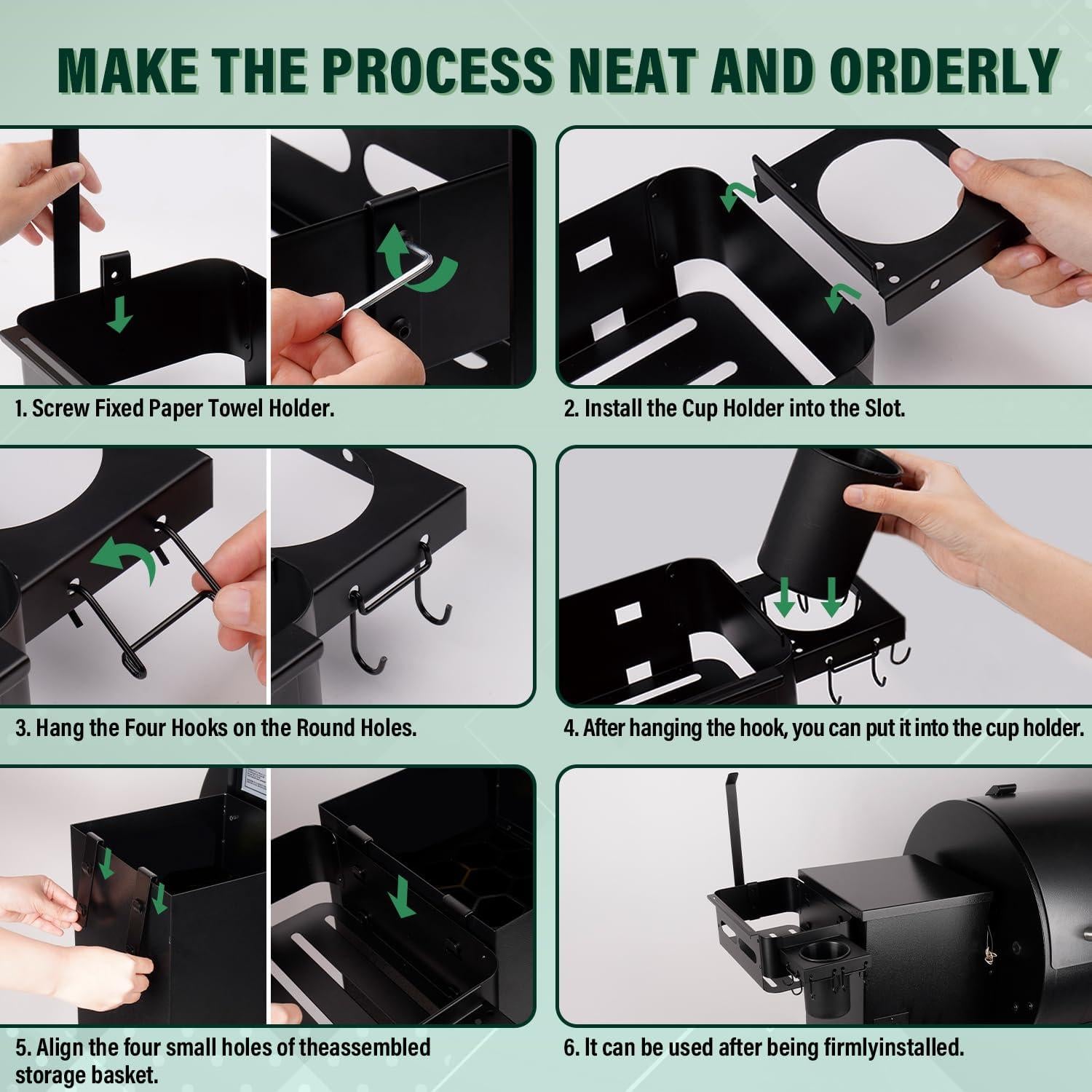 MAKE THE PROCESS NEAT AND ORDERLY

1. Screw Fixed Paper Towel Holder.

2. Install the Cup Holder into the Slot.

3. Hang the Four Hooks on the Round Holes.

4. After hanging the hook, you can put it into the cup holder.

5. Align the four small holes of theassembled storage basket.

6. It can be used after being firmlyinstalled.