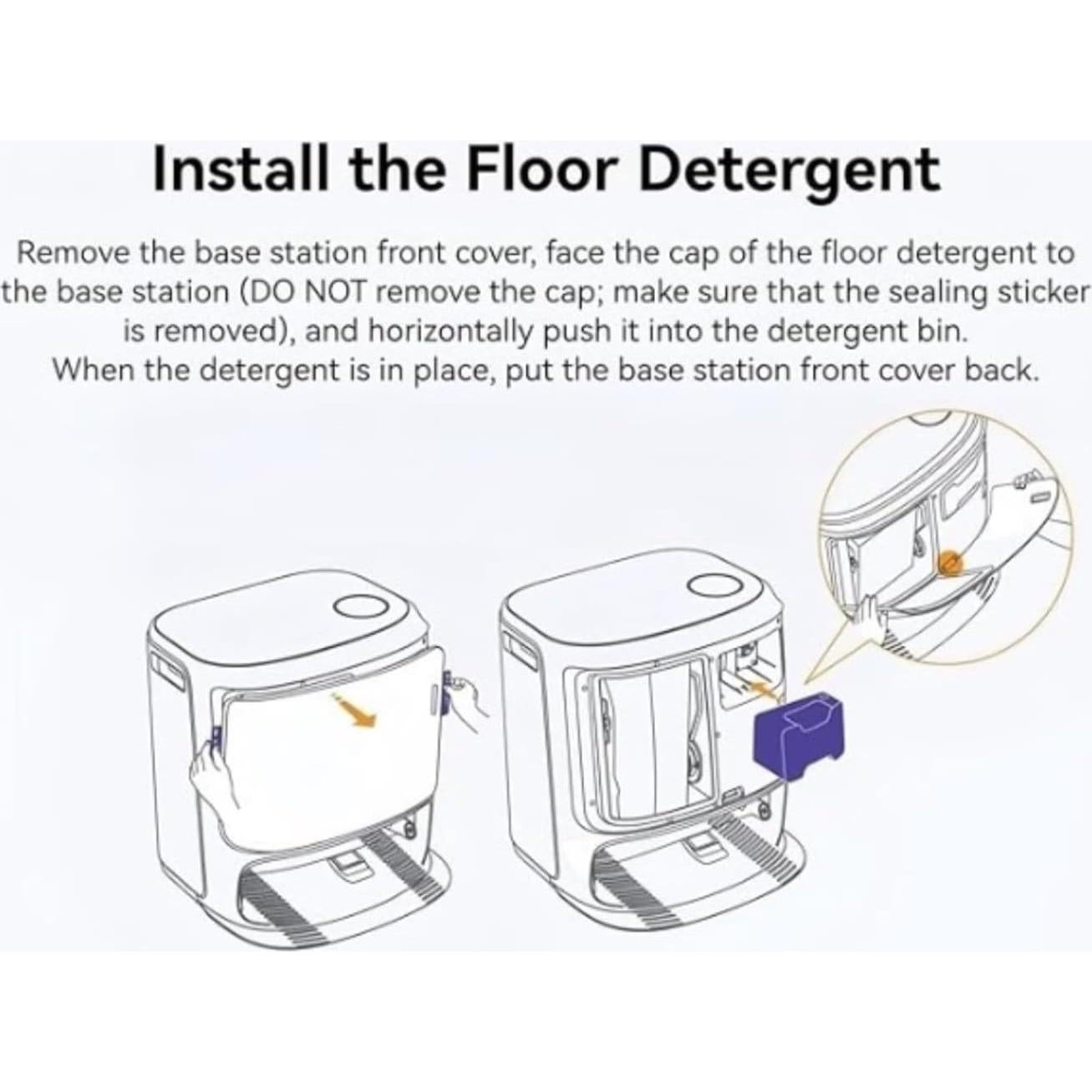 Install the Floor Detergent

Remove the base station front cover, face the cap of the floor detergent to the base station (DO NOT remove the cap; make sure that the sealing sticker is removed), and horizontally push it into the detergent bin.
When the detergent is in place, put the base station front cover back.