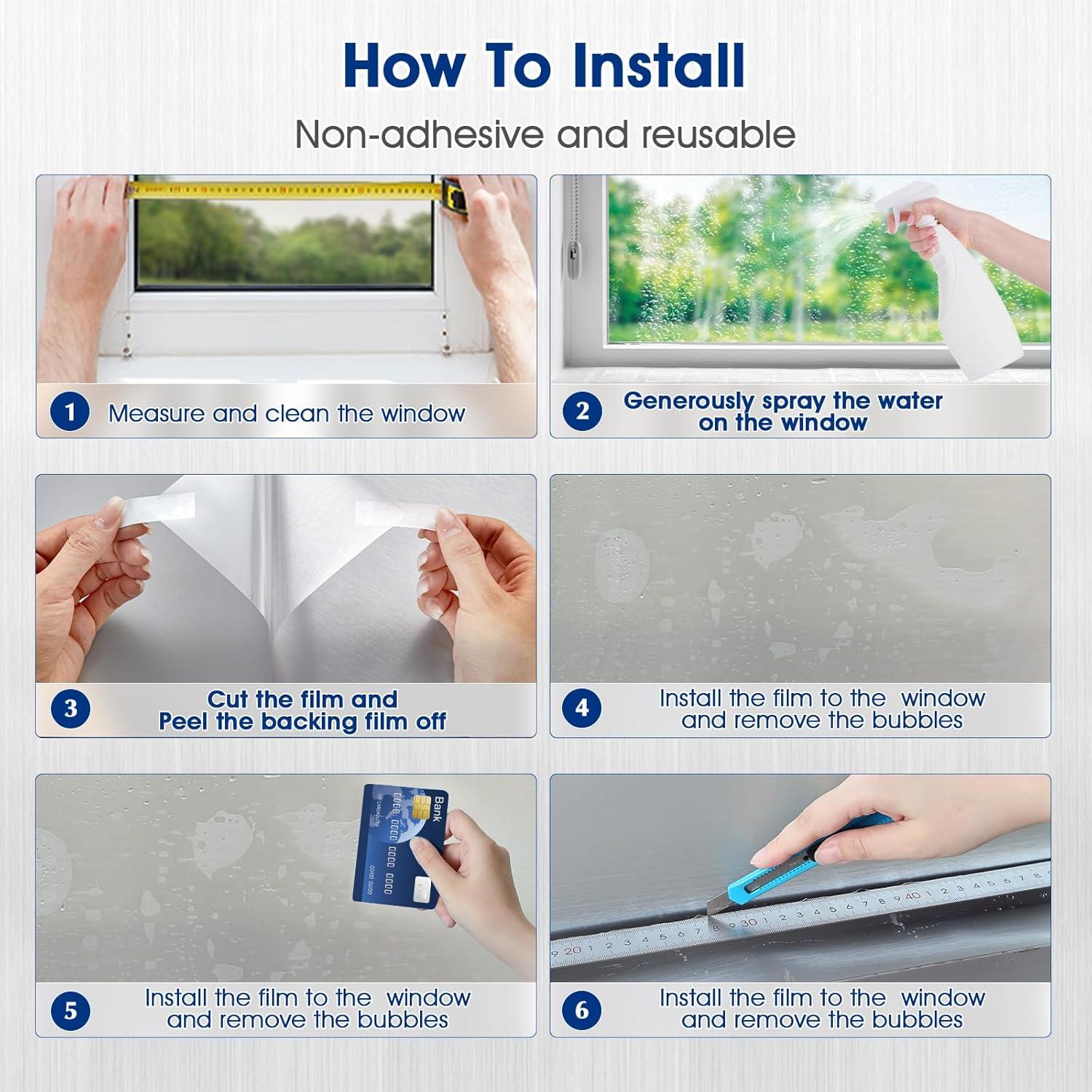 How To Install

Non-adhesive and reusable

1 Measure and clean the window

2 Generously spray the water on the window

3 Cut the film and Peel the backing film off

4 Install the film to the window and remove the bubbles

Bank

5 Install the film to the window and remove the bubbles

6 Install the film to the window and remove the bubbles