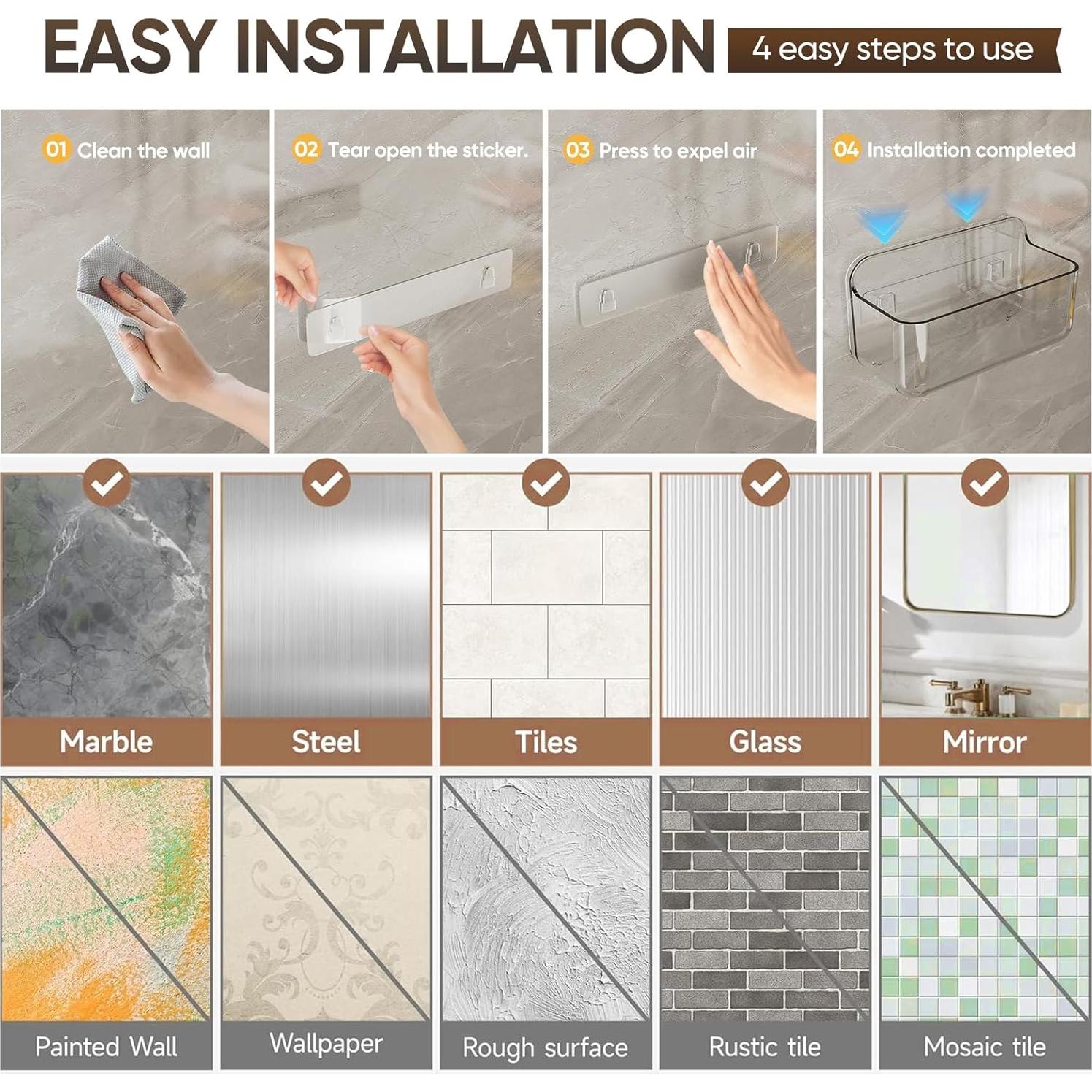 EASY INSTALLATION
4 easy steps to use

01 Clean the wall

02 Tear open the sticker.

03 Press to expel air

04 Installation completed

Marble

Steel

Tiles

Glass

Mirror

Painted Wall

Wallpaper

Rough surface

Rustic tile

Mosaic tile