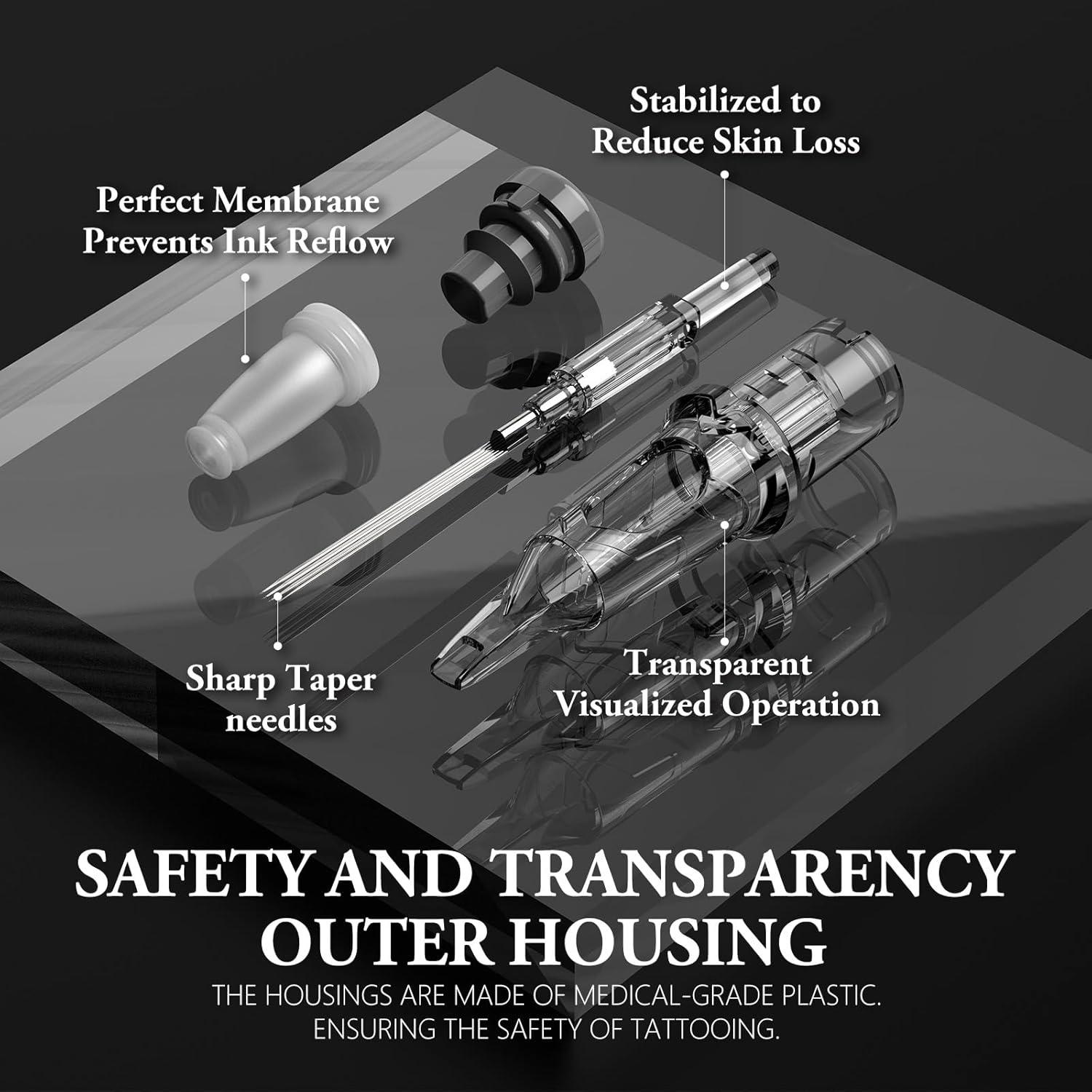 Stabilized to Reduce Skin Loss

Perfect Membrane Prevents Ink Reflow

Sharp Taper needles

Transparent Visualized Operation

SAFETY AND TRANSPARENCY OUTER HOUSING

THE HOUSINGS ARE MADE OF MEDICAL-GRADE PLASTIC. ENSURING THE SAFETY OF TATTOOING.