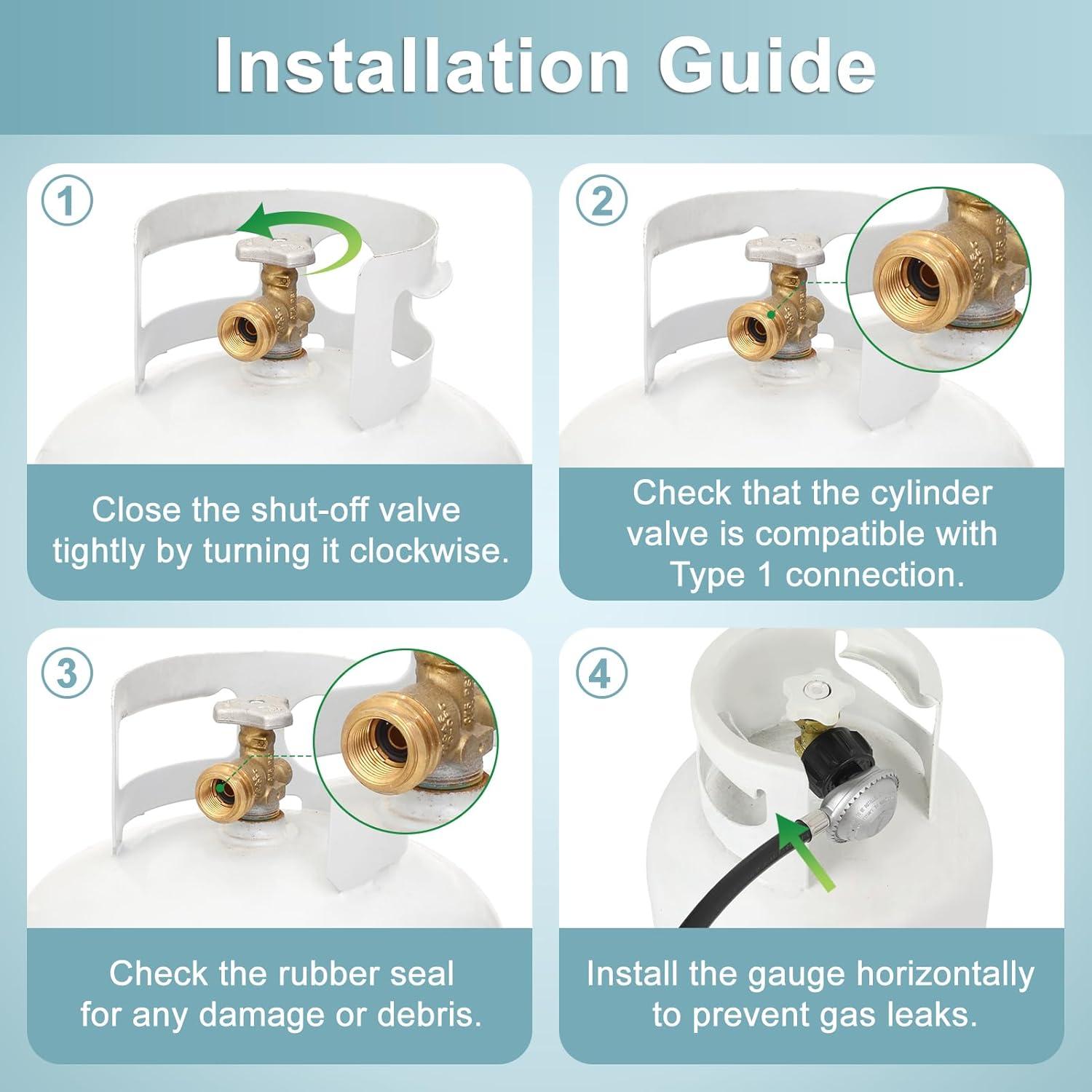 Installation Guide

1

Close the shut-off valve tightly by turning it clockwise.

2

Check that the cylinder valve is compatible with Type 1 connection.

3

Check the rubber seal for any damage or debris.

4

Install the gauge horizontally to prevent gas leaks.