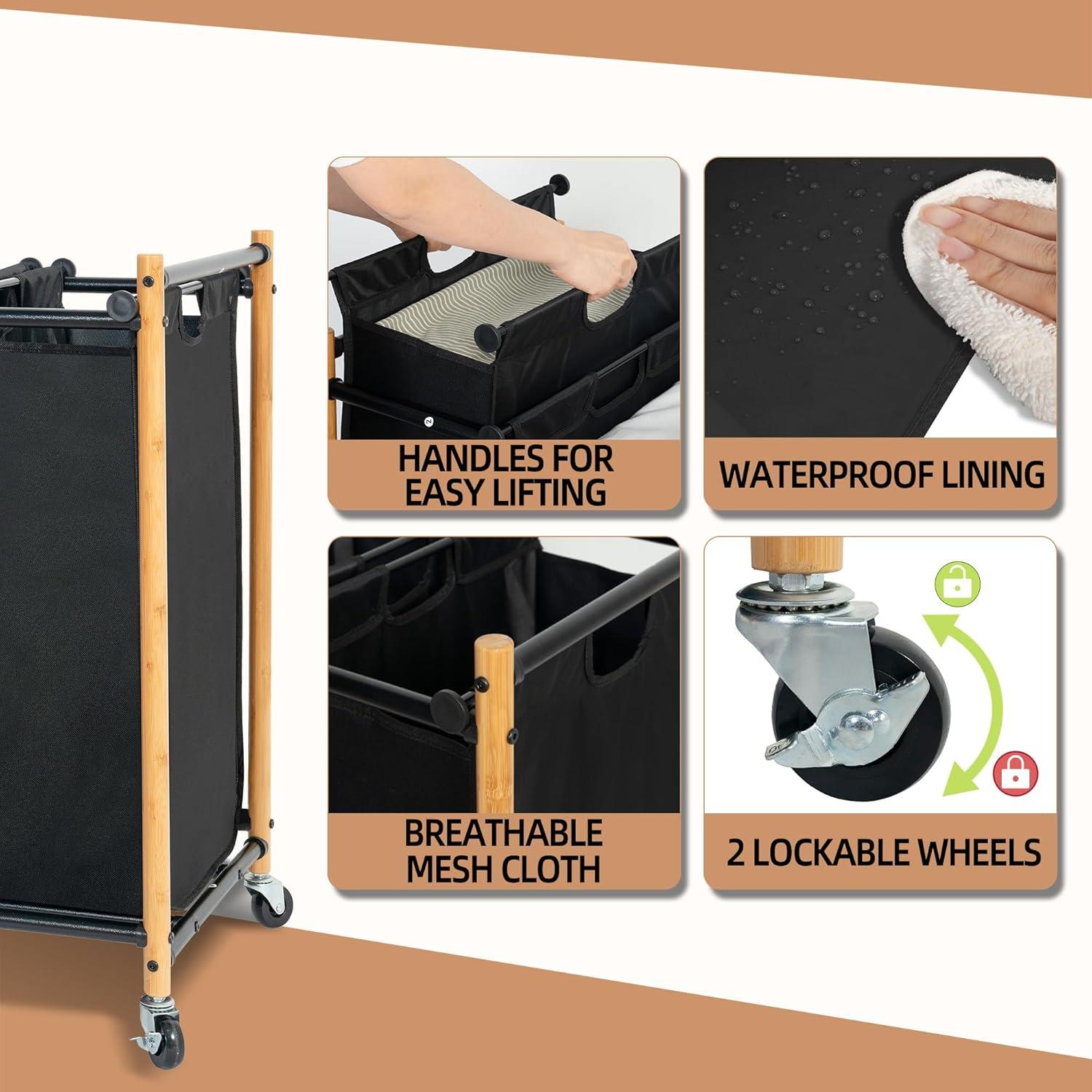 HANDLES FOR EASY LIFTING

WATERPROOF LINING

BREATHABLE MESH CLOTH

2 LOCKABLE WHEELS